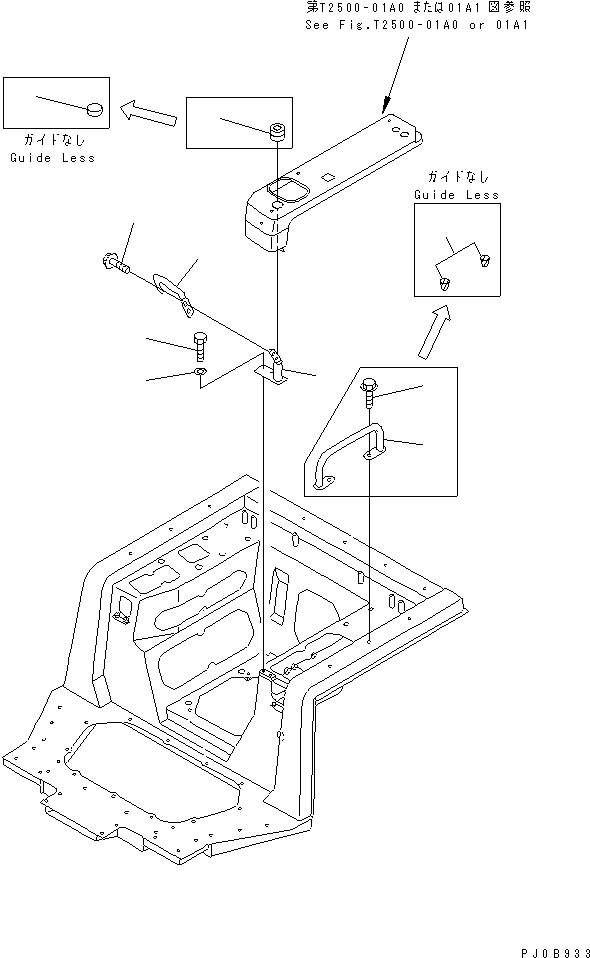 第T2500-01A0 または01A1 図参照
See Fig.T2500-01A0 or 01A1

ガイドなし
Guide Less

ガイドなし
Guide Less

PJ0B933