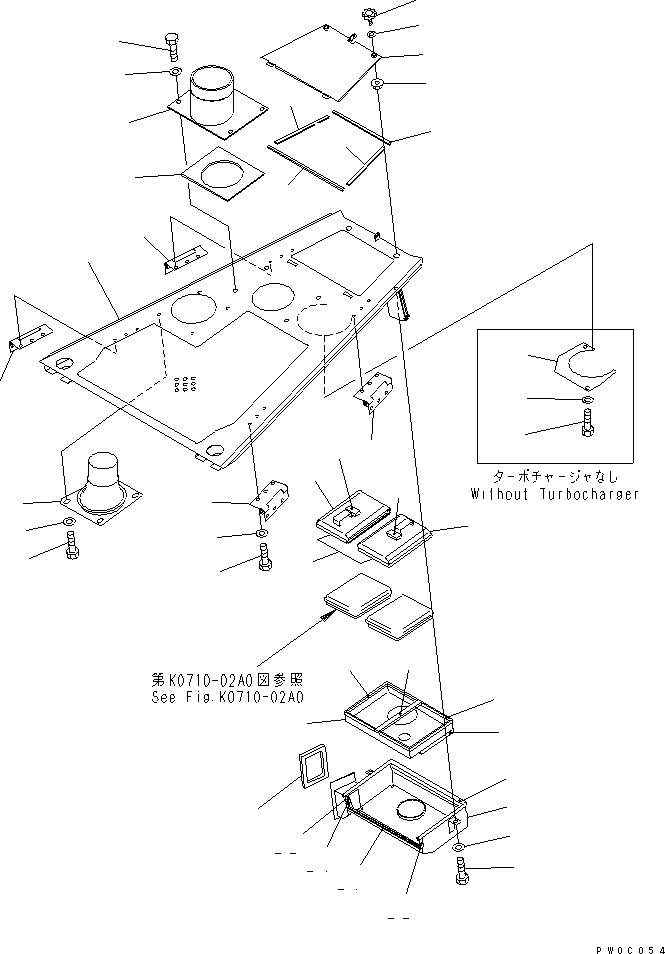 ターボチャージャなし
Without Turbocharger

第K0710-02A0図参照
See Fig.K0710-02A0

PW0C054