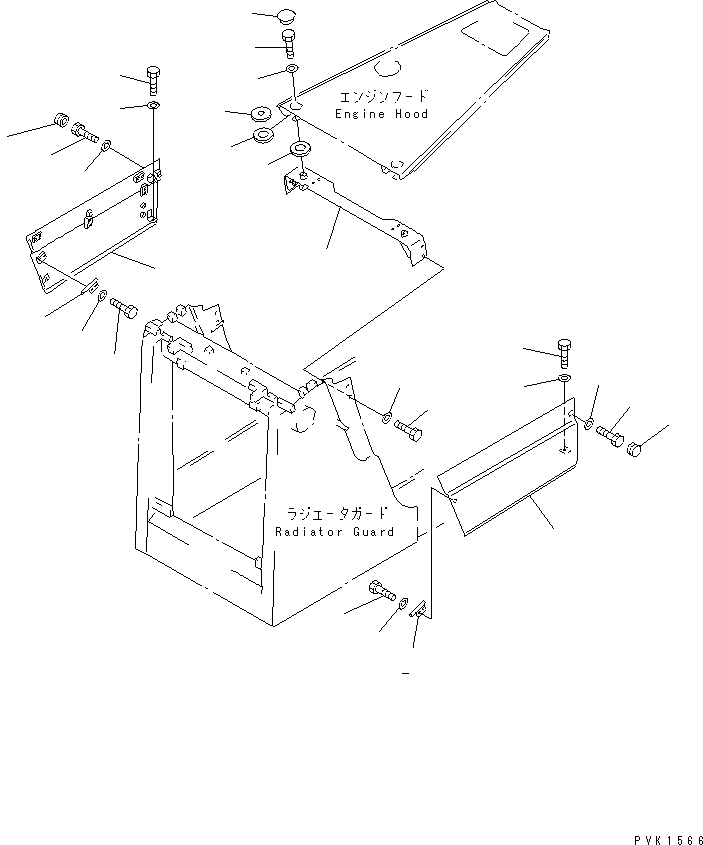 エンジンフード
Engine Hood

ラジエータガード
Radiator Guard

PVK1566