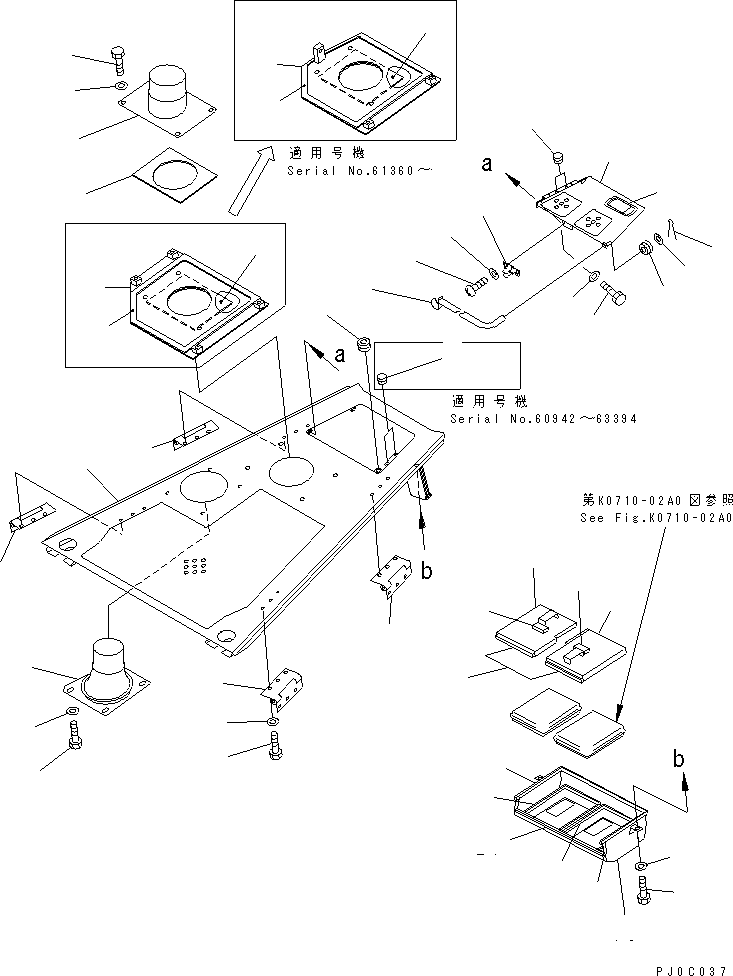 適用号機
Serial No.61360～

a

a

適用号機
Serial No.60942～63394

第K0710-02A0図参照
See Fig.K0710-02A0

b

b

PJ0C037