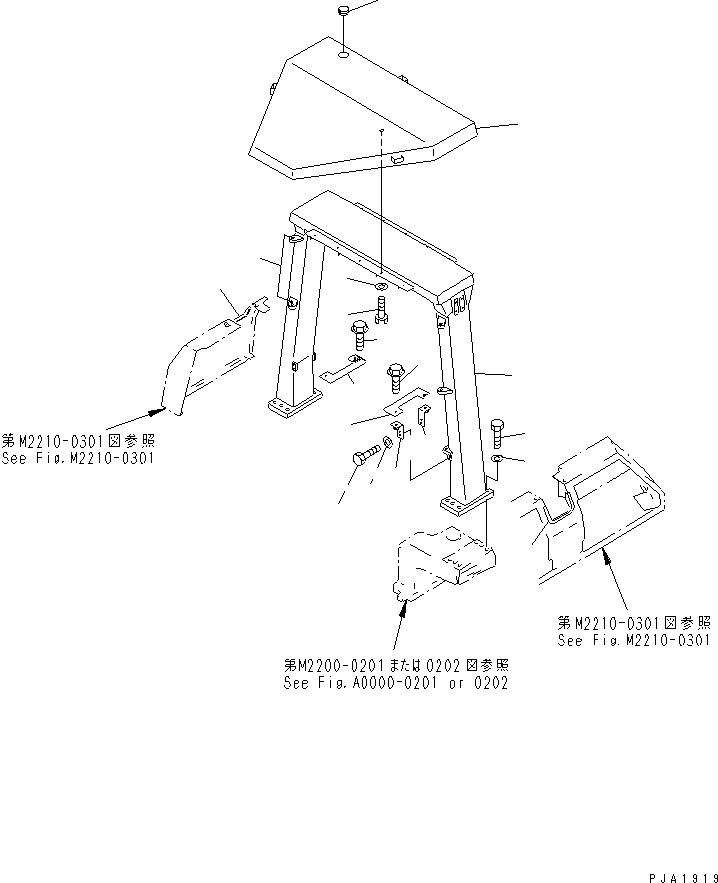 第M2210-0301図参照
See Fig.M2210-0301

第M2210-0301図参照
See Fig.M2210-0301

第M2200-0201または0202図参照
See Fig.A0000-0201 or 0202

PJA1919