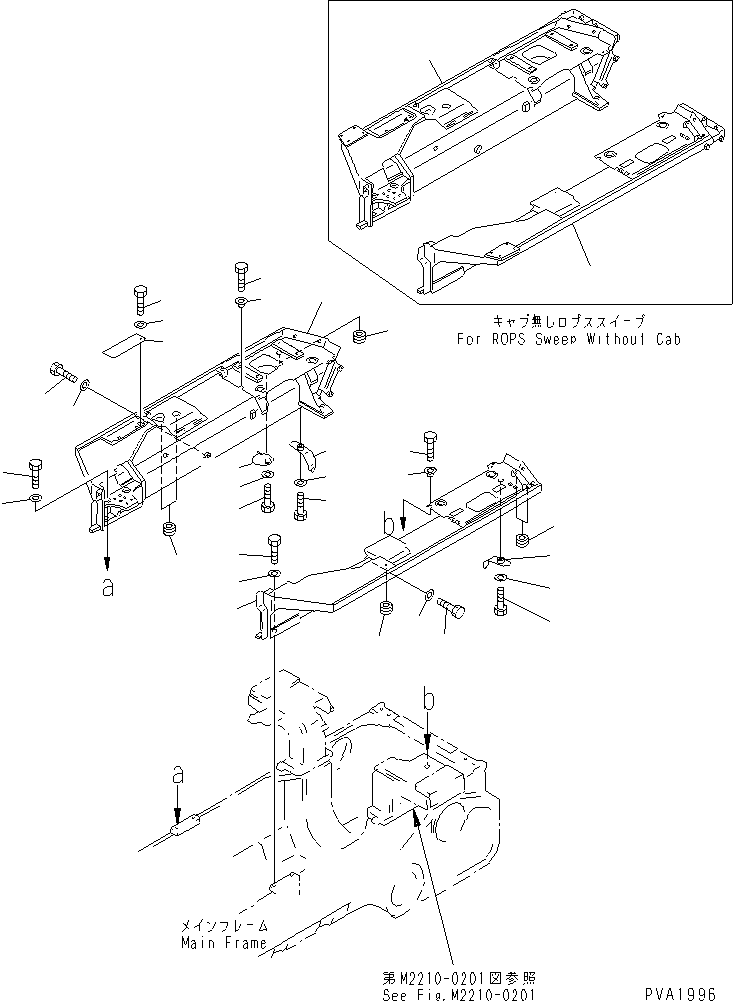 キャブ無しロプススイープ
For ROPS Sweep Without Cab

b

a

b

a

メインフレーム
Main Frame

第M2210-0201図参照
See Fig.M2210-0201

PVA1996