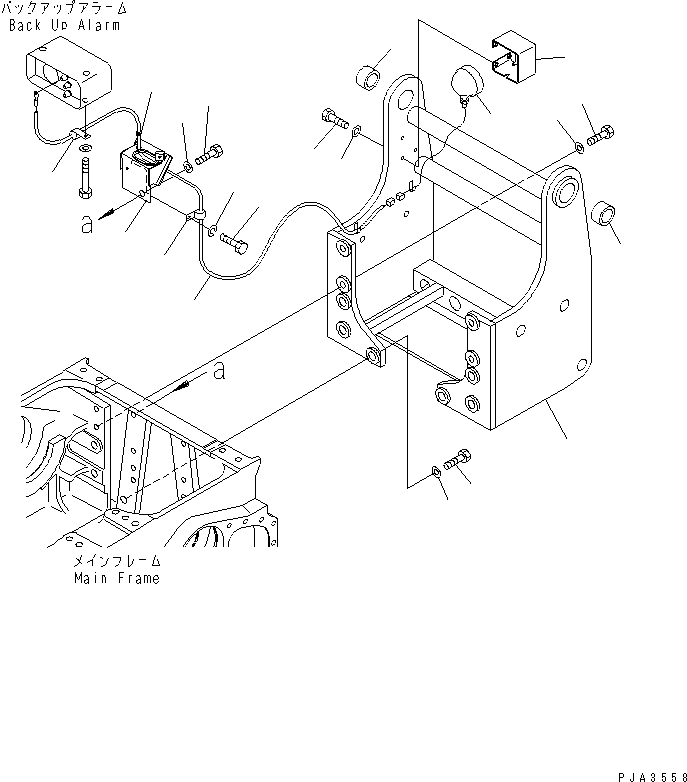 バックアップアラーム
Back Up Alarm

a

a

メインフレーム
Main Frame

PJA3558