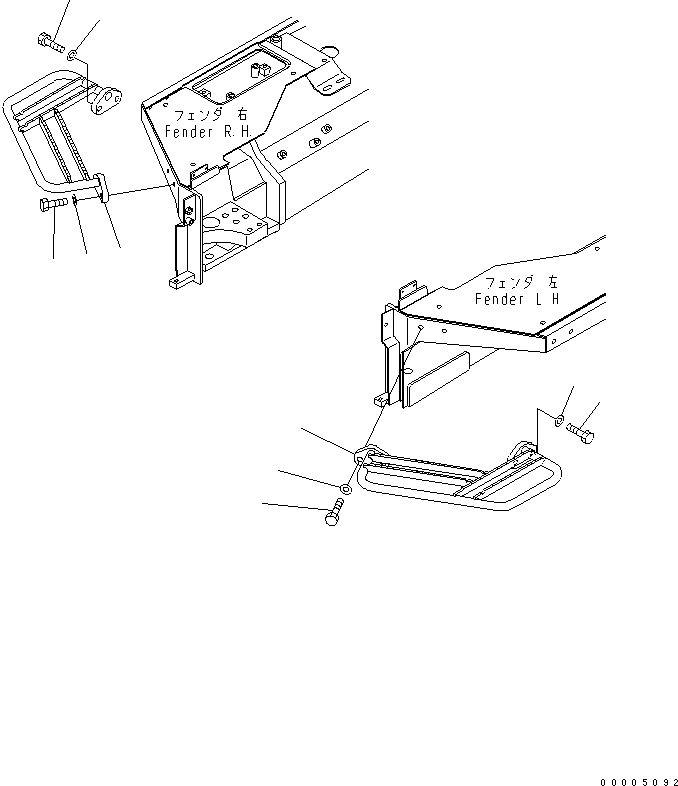 フェンダ 右
Fender R.H.

フェンダ 左
Fender L H

00005092