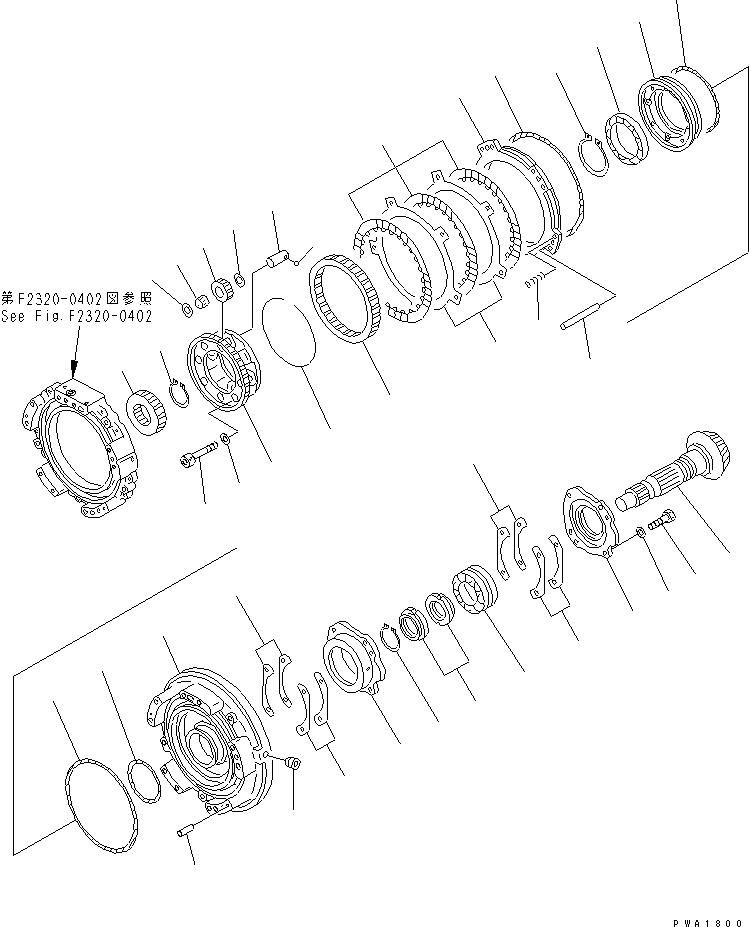 第F2320-0402図参照
See Fig.F2320-0402

PWA1800