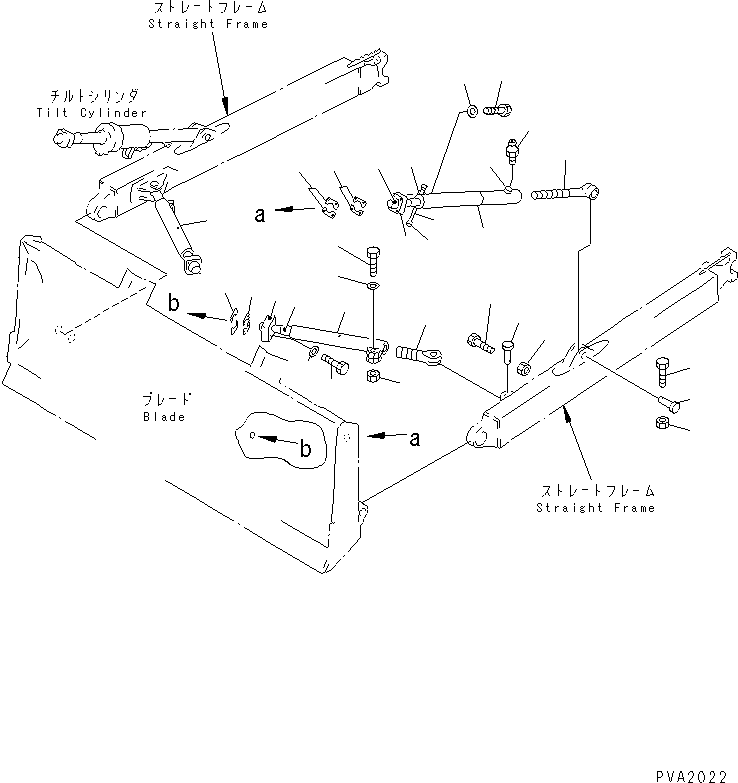 ストレートフレーム
Straight Frame

チルトシリンダ
Tilt Cylinder

a

b

ブレード
Blade

b

a

ストレートフレーム
Straight Frame

PVA2022