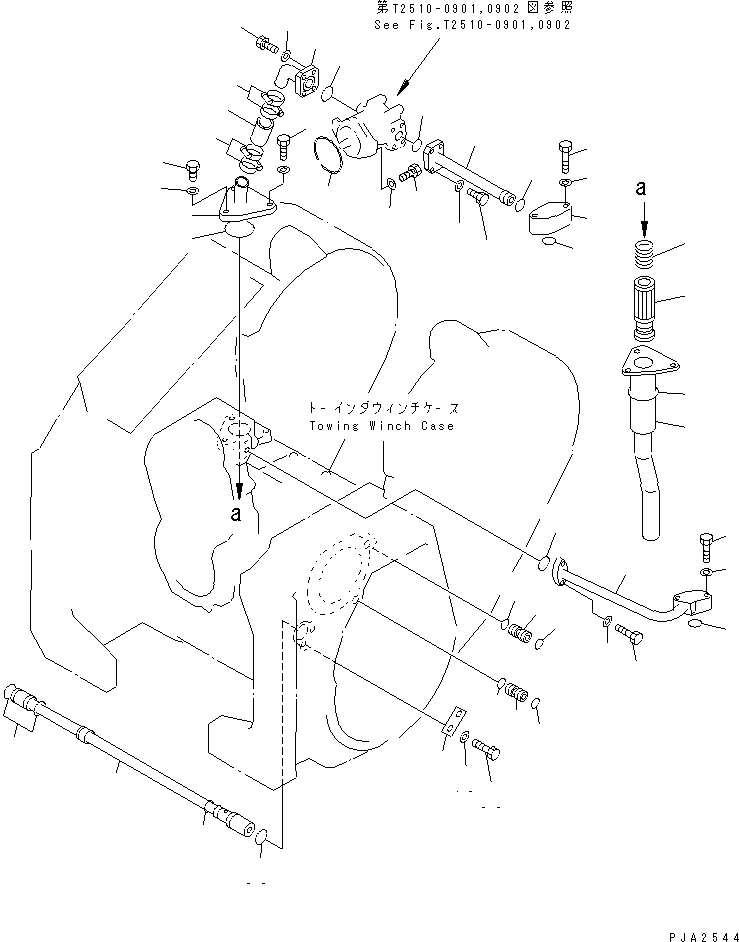 第T2510-0901,0902 図参照
See Fig.T2510-0901,0902

a

トーインダウィンチケース
Towing Winch Case

a

PJA2544