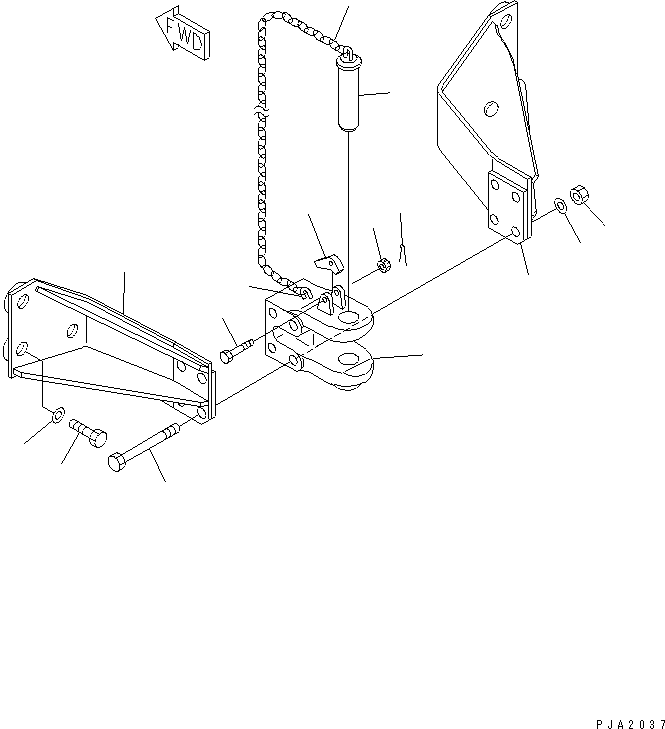 FWD

PJA2037