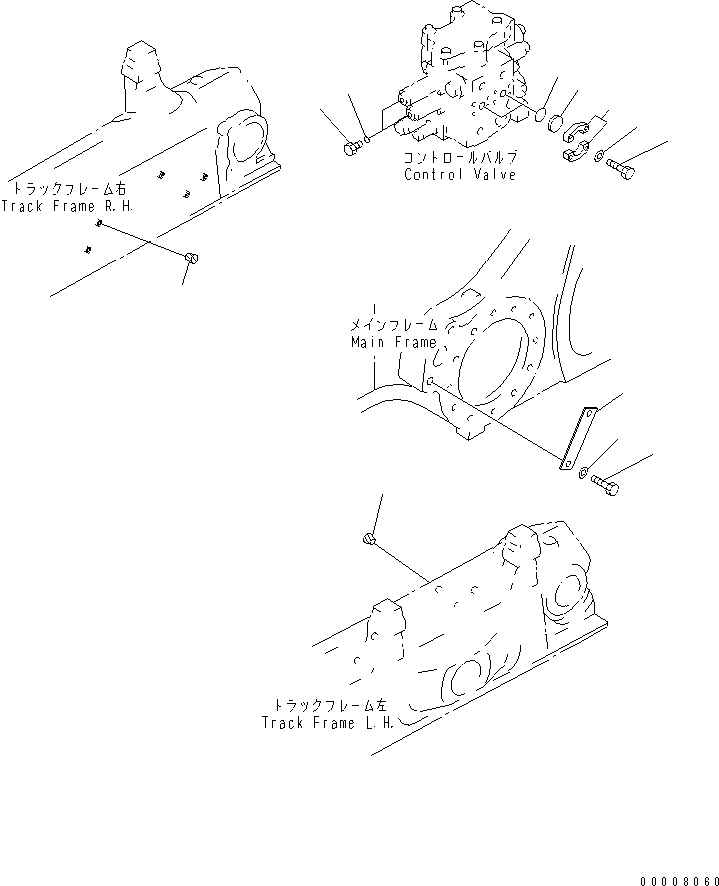 トラックフレーム右
Track Frame R.H.

コントロールバルブ
Control Valve

メインフレーム
Main Frame

トラックフレーム左
Track Frame L.H.

00008060