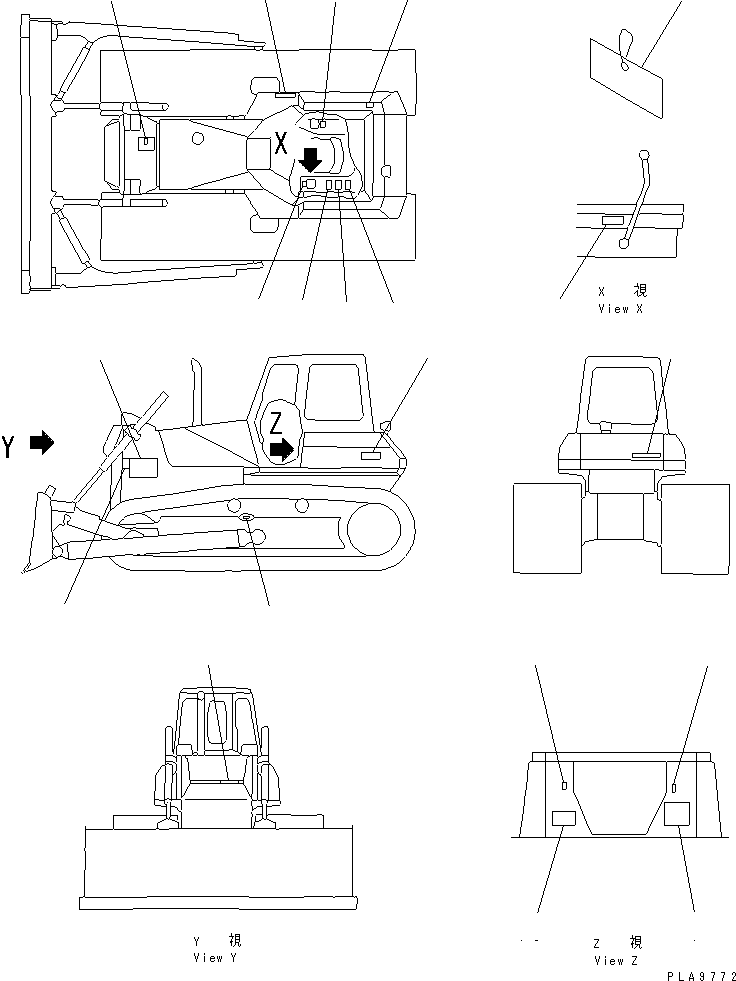 X

X 視
View X

Y

Z

Y 視
View Y

Z 視
View Z

PLA9772