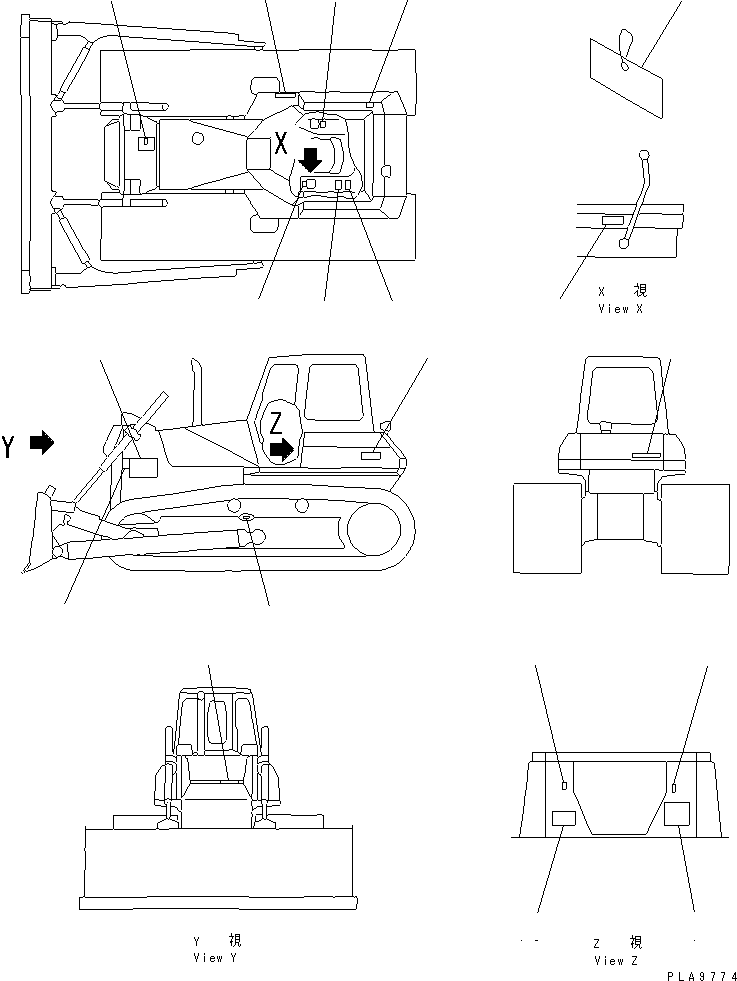 X

X 視
View X

Y

Z

Y 視
View Y

Z 視
View Z

PLA9774