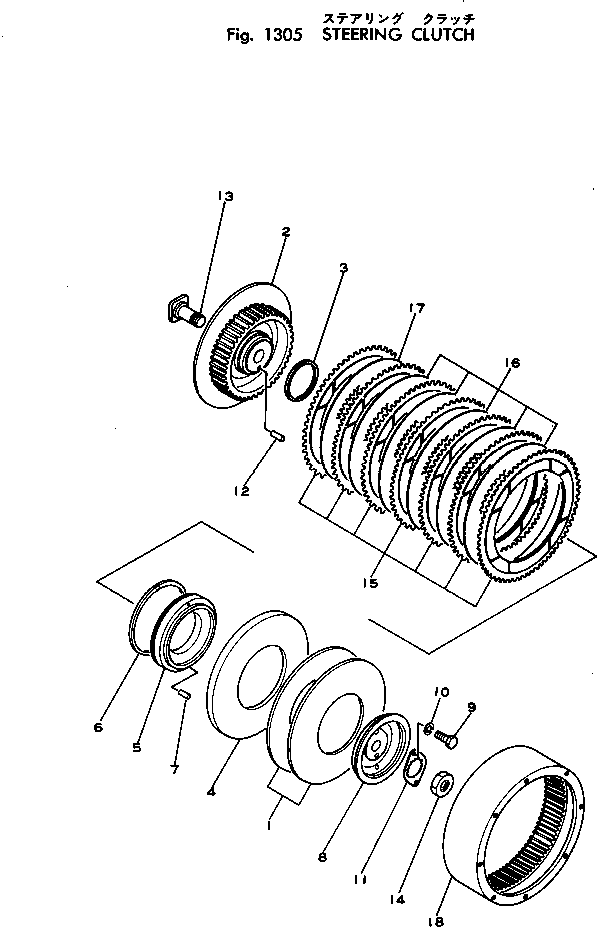 ステアリング クラッチ
Fig. 1305 STEERING CLUTCH

13
2
3
17
16
12
15
6
5
7
4
1
8
10
9
11
14
18