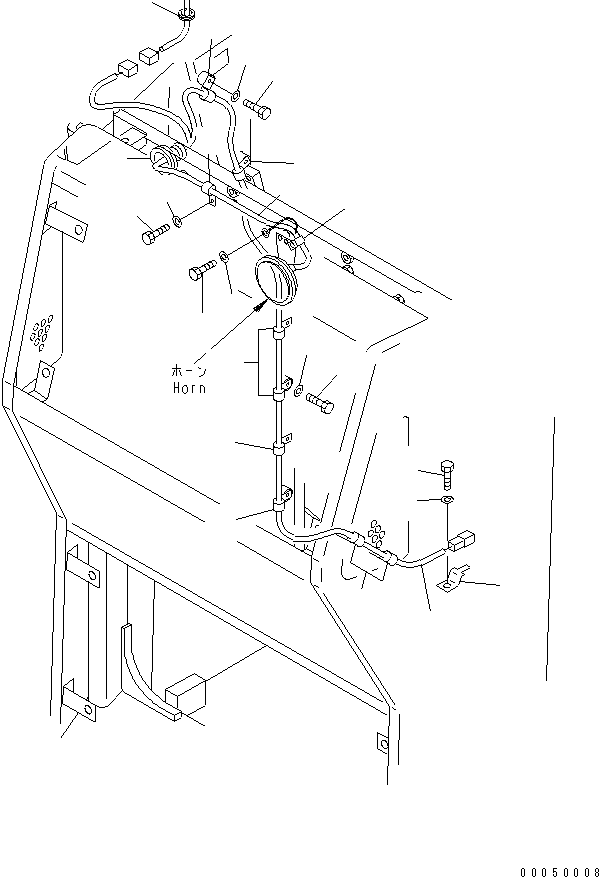 ホーン
Horn

00050008