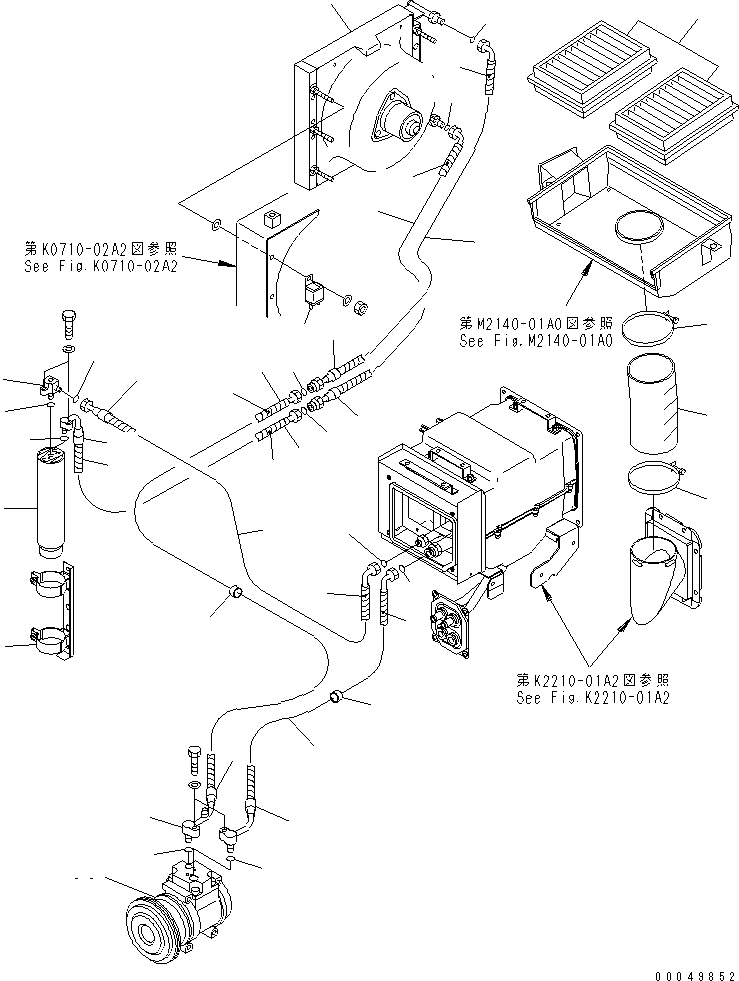 第K0710-02A2図参照
See Fig.K0710-02A2

第M2140-01A0図参照
See Fig.M2140-01A0

第K2210-01A2図参照
See Fig.K2210-01A2

00049852