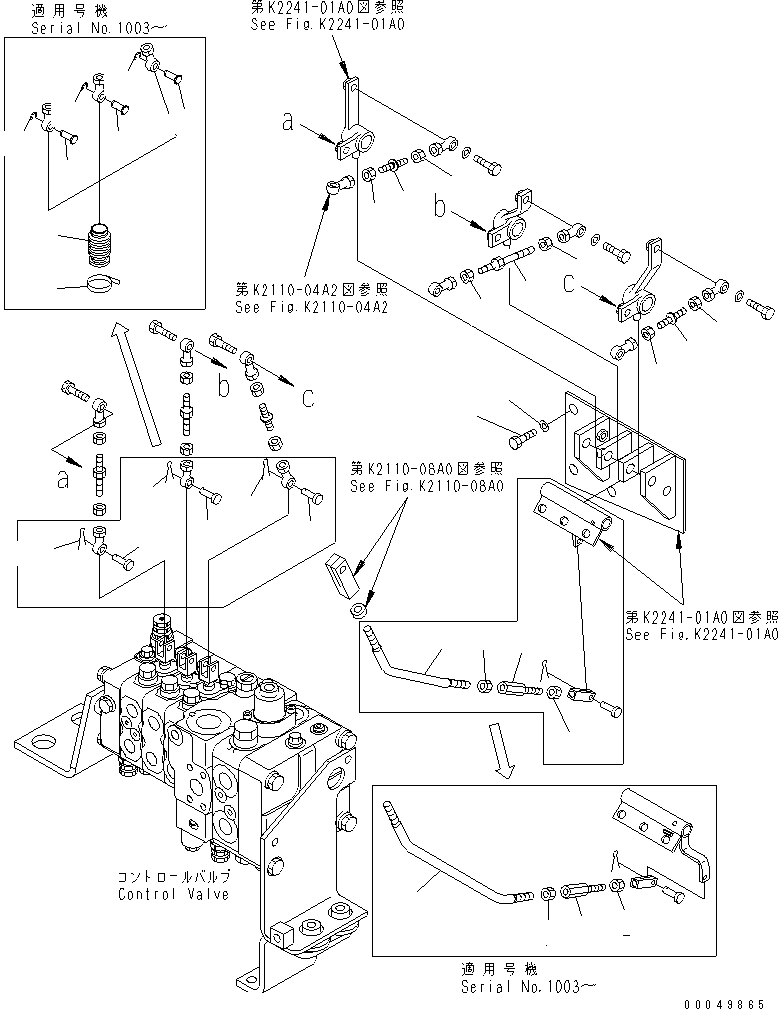 適用号機
Serial No.1003~

第K2241-01A0図参照
See Fig.K2241-01A0

a

b

c

第K2110-04A2図参照
See Fig.K2110-04A2

b

c

a

第K2110-08A0図参照
See Fig.K2110-08A0

第K2241-01A0図参照
See Fig.K2241-01A0

コントロールバルブ
Control Valve

適用号機
Serial No.1003~

00049865