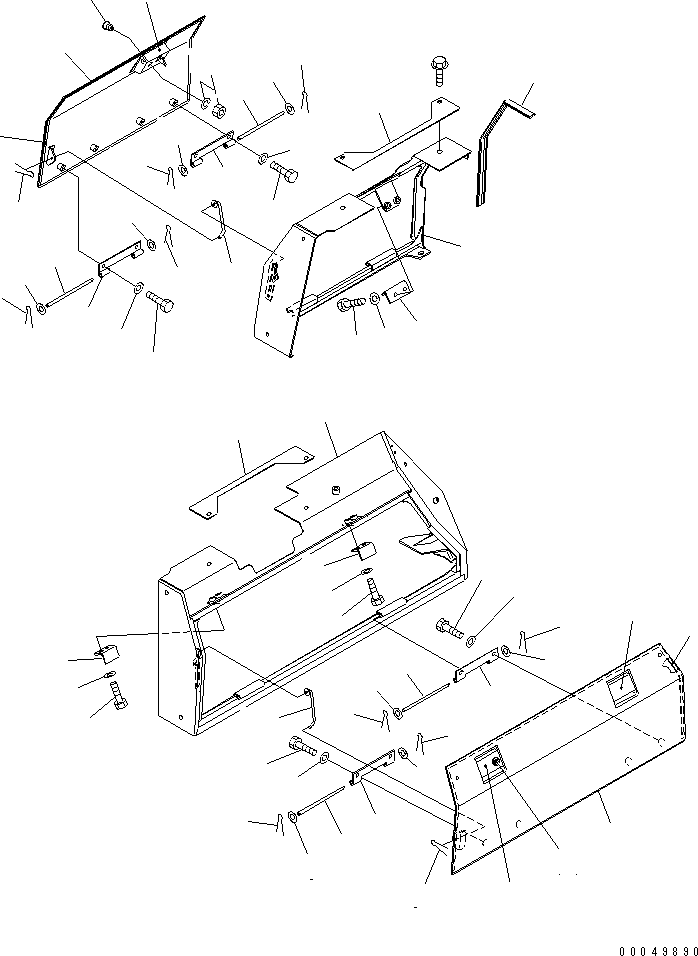 00049890