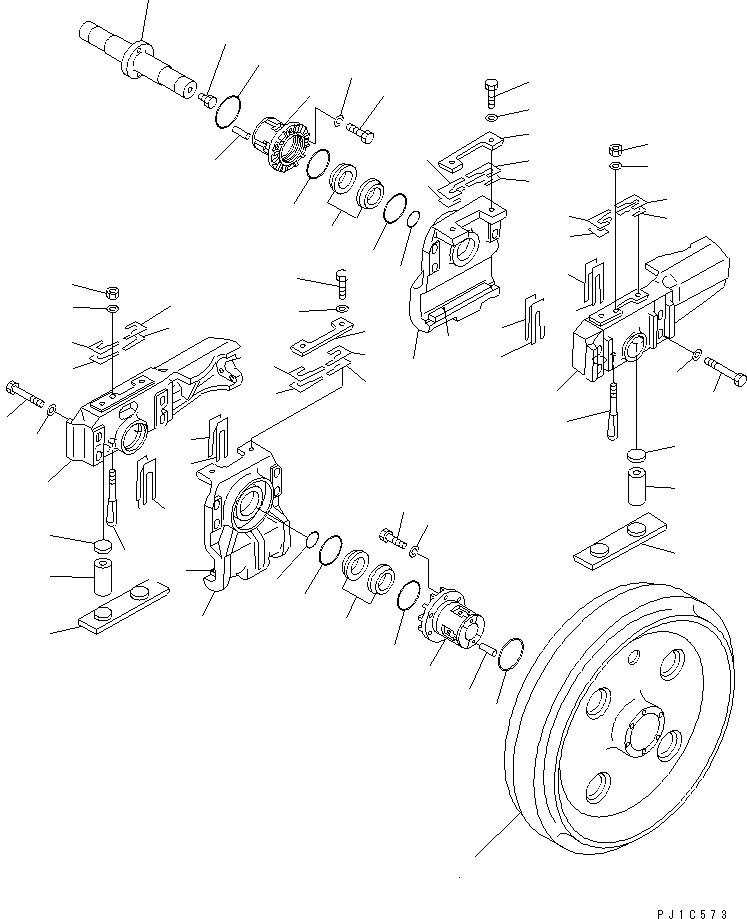 PJ1C573