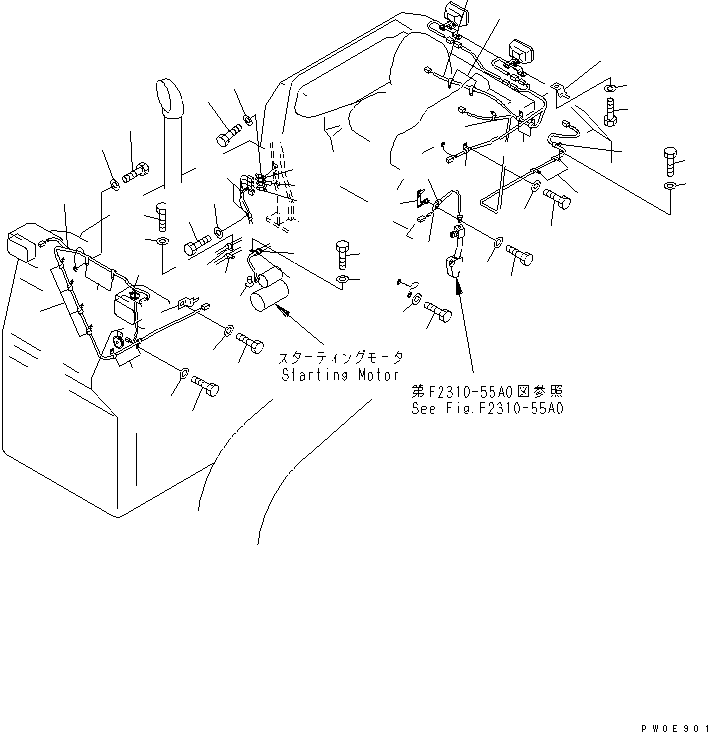 スターティングモータ
Starting Motor

第F2310-55A0図参照
See Fig.F2310-55A0

PW0E901