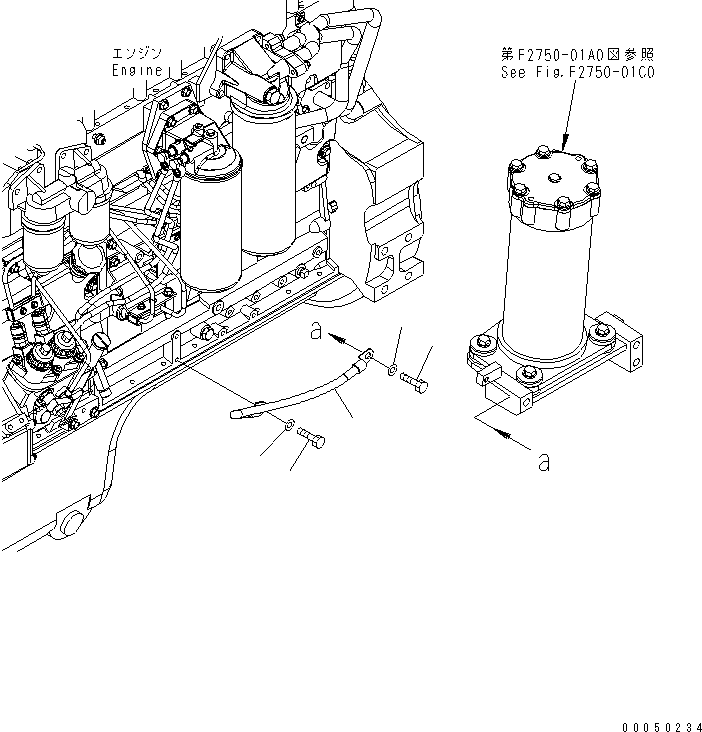 エンジン
Engine

第F2750-01A0図参照
See Fig.F2750-01C0

a

a

00050234