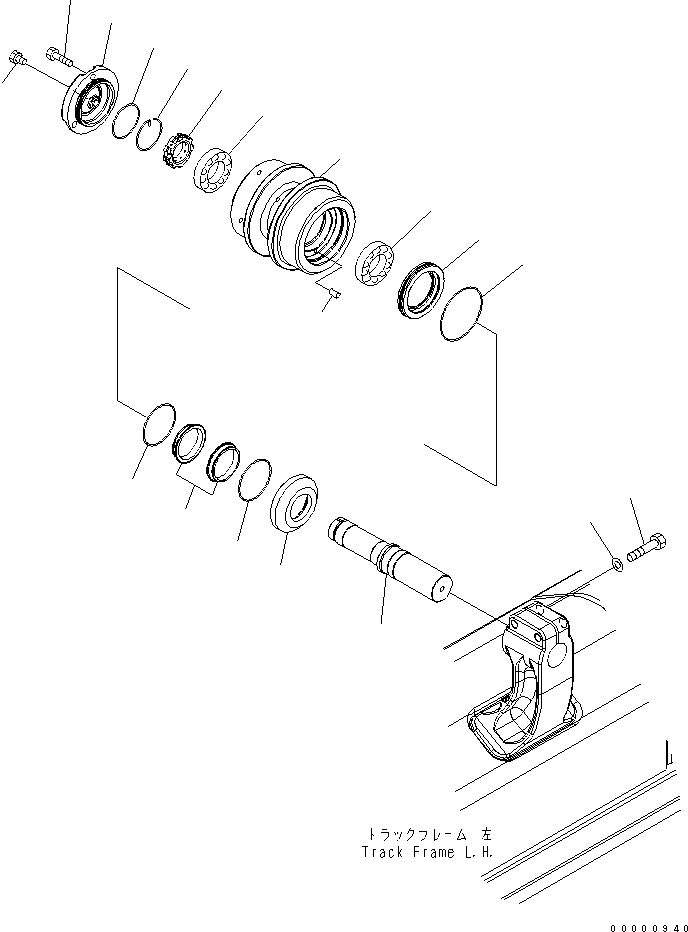 トラックフレーム 左
Track Frame L.H.

00000940