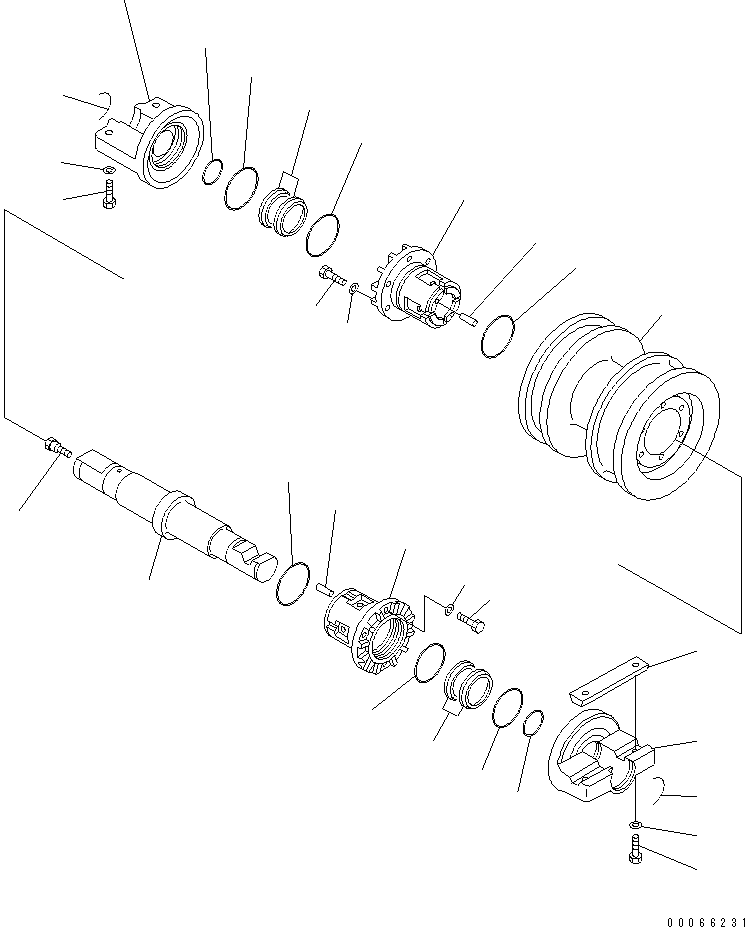 00066231