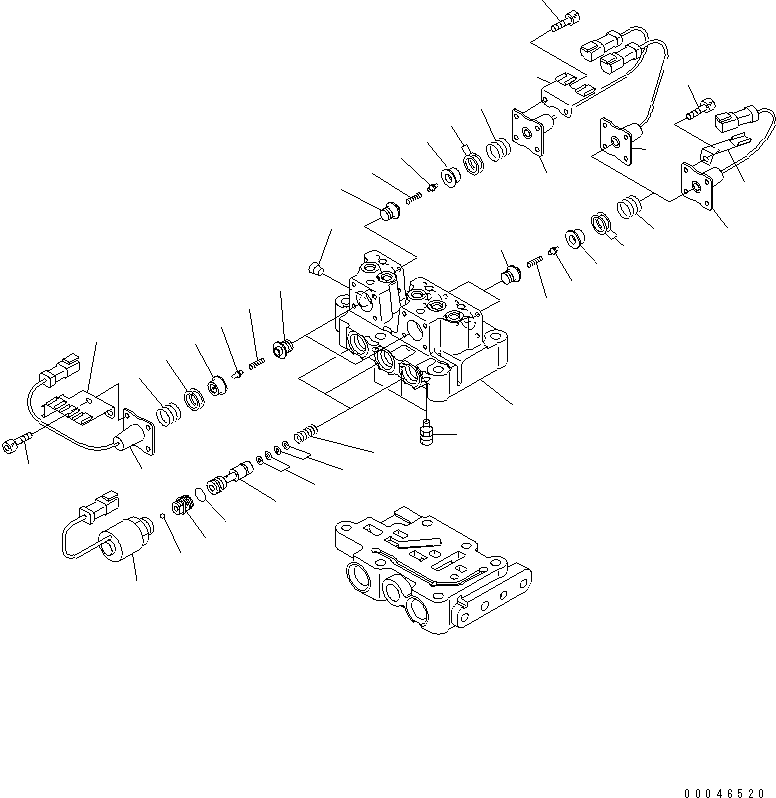 00046520