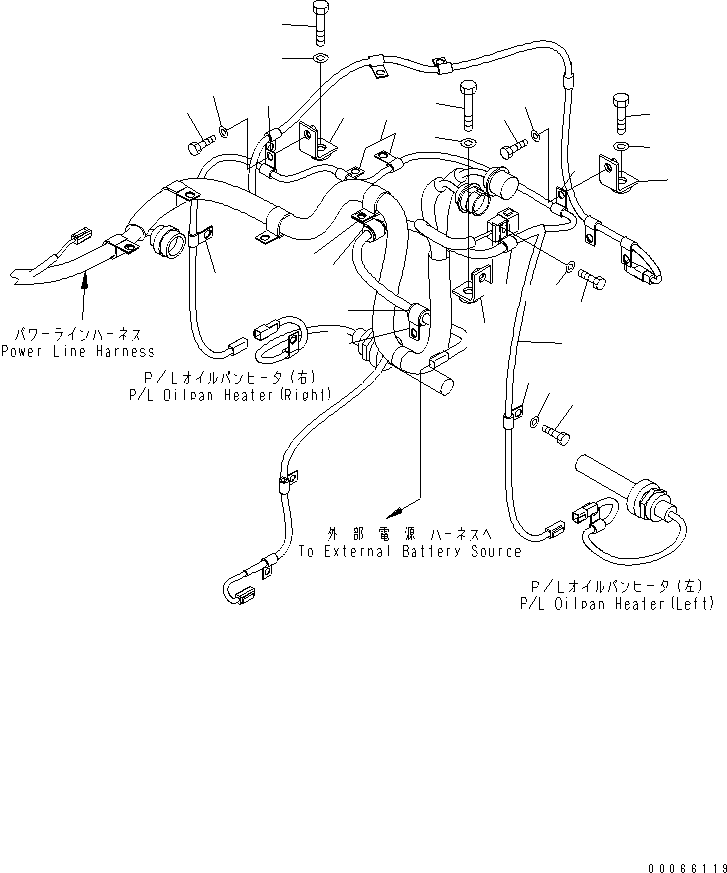 パワーラインハーネス
Power Line Harness

P/Lオイルパンヒータ(右)
P/L Oilpan Heater(Right)

外部電源ハーネスへ
To External Battery Source

P/Lオイルパンヒータ(左)
P/L Oilpan Heater(Left)

00066119