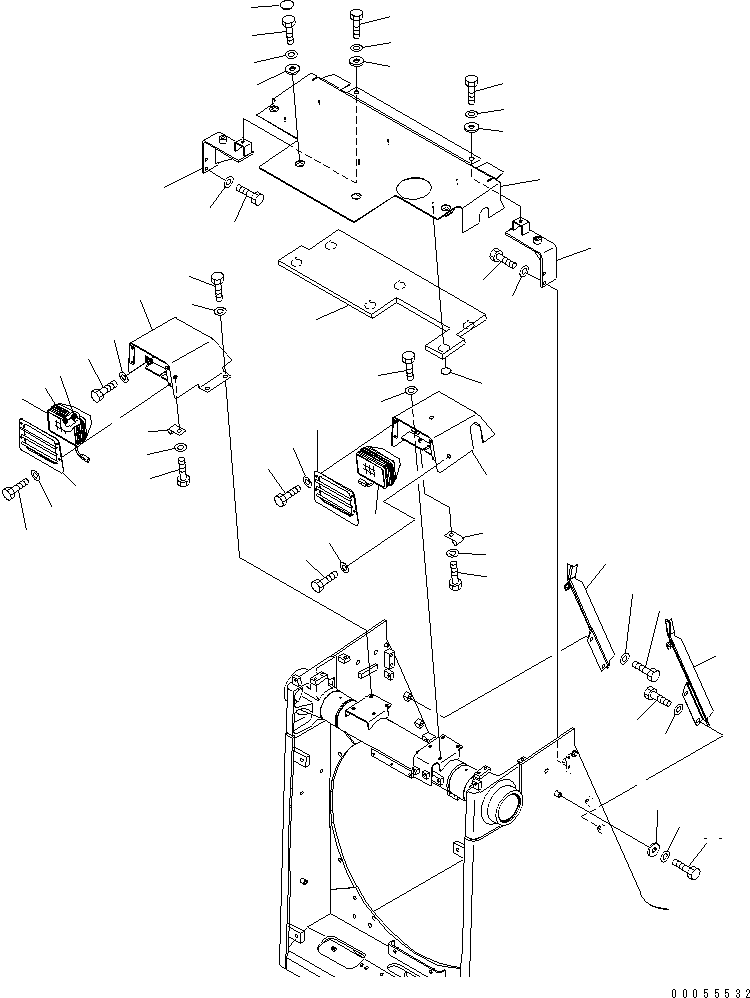 00055532