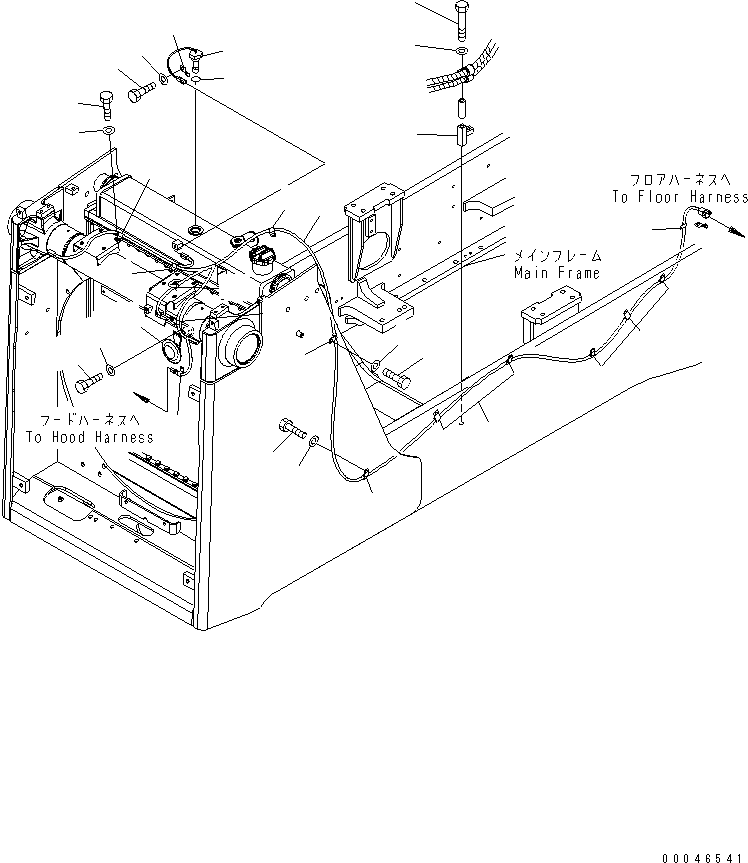 フロアハーネスへ
To Floor Harness

メインフレーム
Main Frame

フードハーネスへ
To Hood Harness

00046541