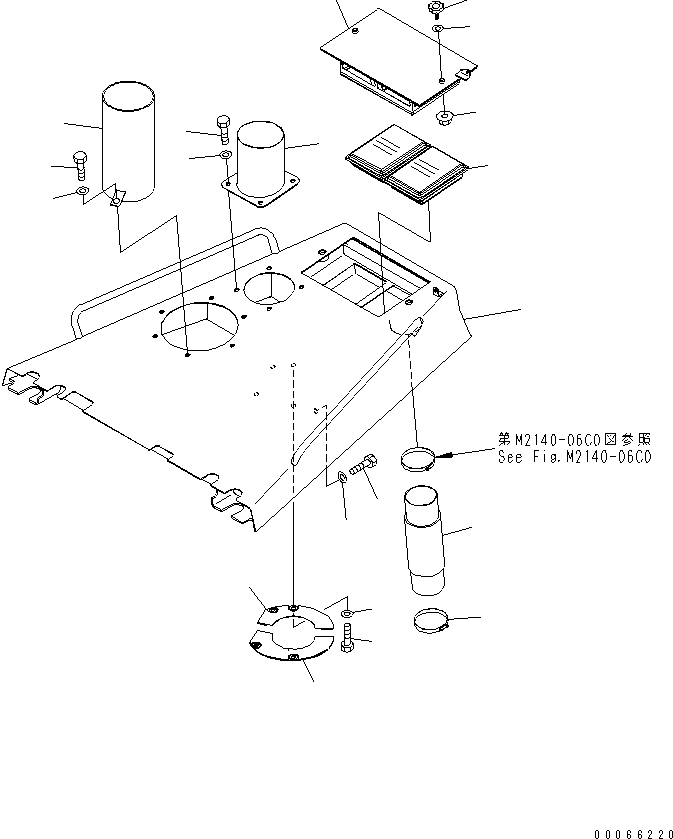 第M2140-06C0図参照
See Fig.M2140-06C0

00066220