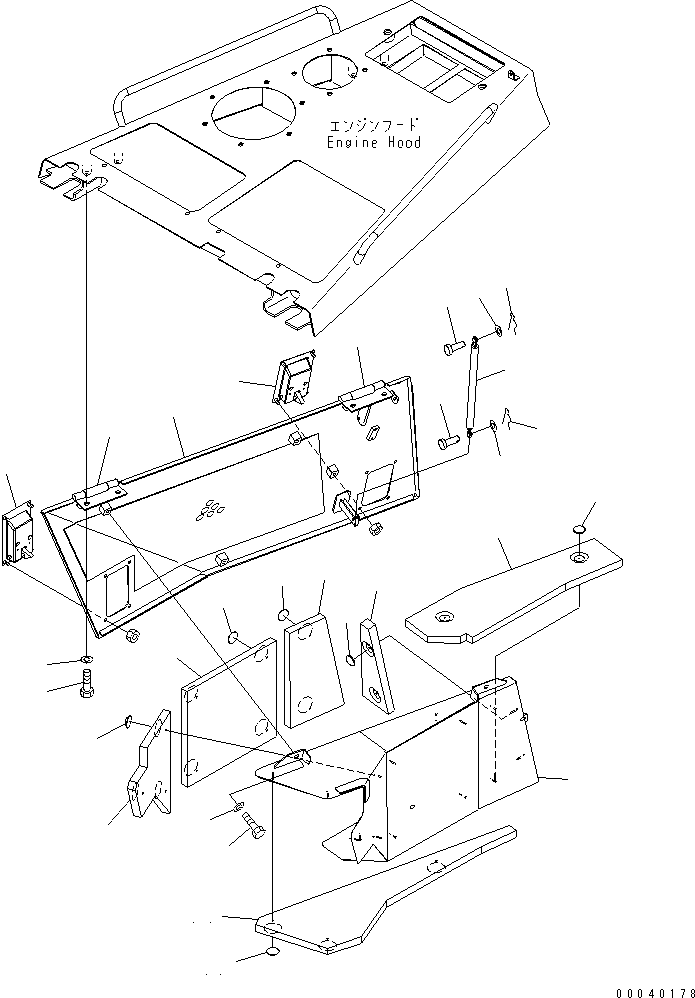 エンジンフード
Engine Hood

00040178