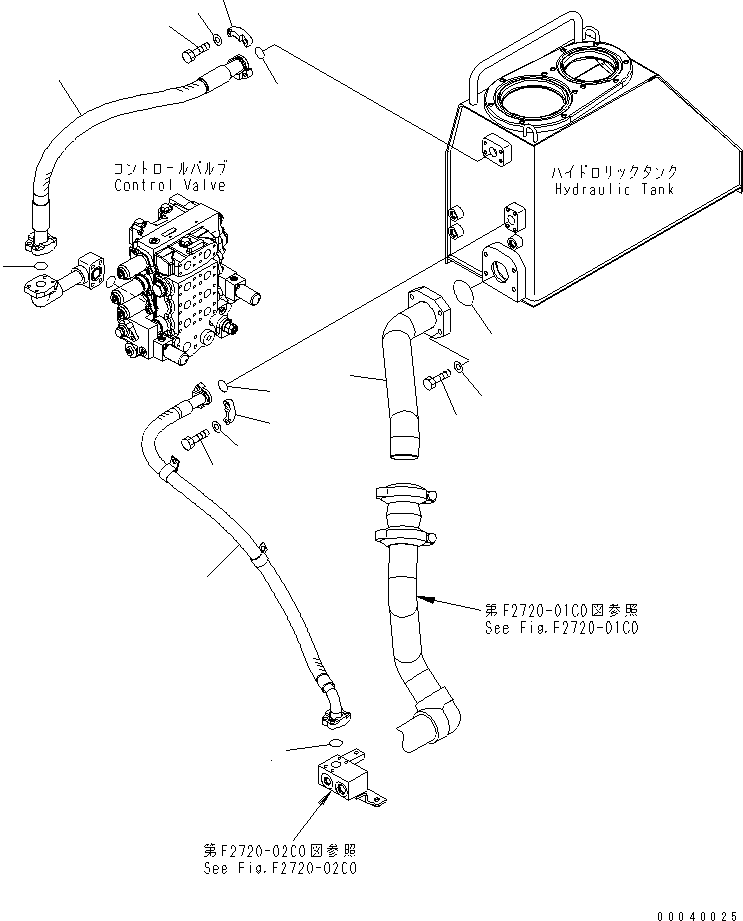 コントロールバルブ
Control Valve

ハイドロリックタンク
Hydraulic Tank

第F2720-01C0図参照
See Fig.F2720-01C0

第F2720-02C0図参照
See Fig.F2720-02C0

00040025