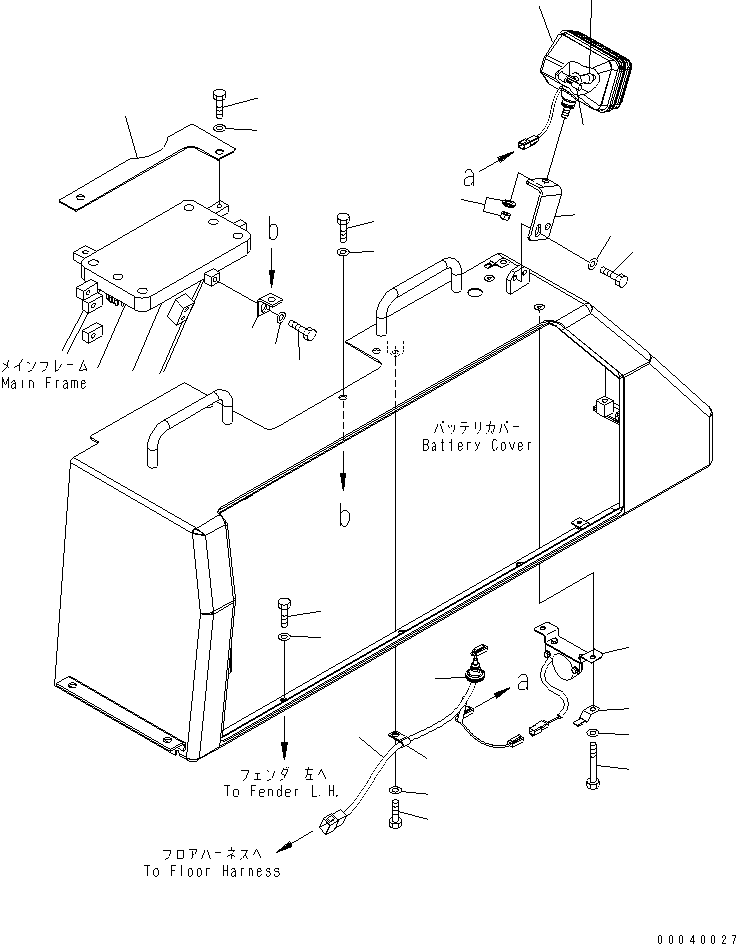 a

b

メインフレーム
Main Frame

バッテリカバー
Battery Cover

b

a

フェンダ 左へ
To Fender L.H.

フロアハーネスへ
To Floor Harness

00040027