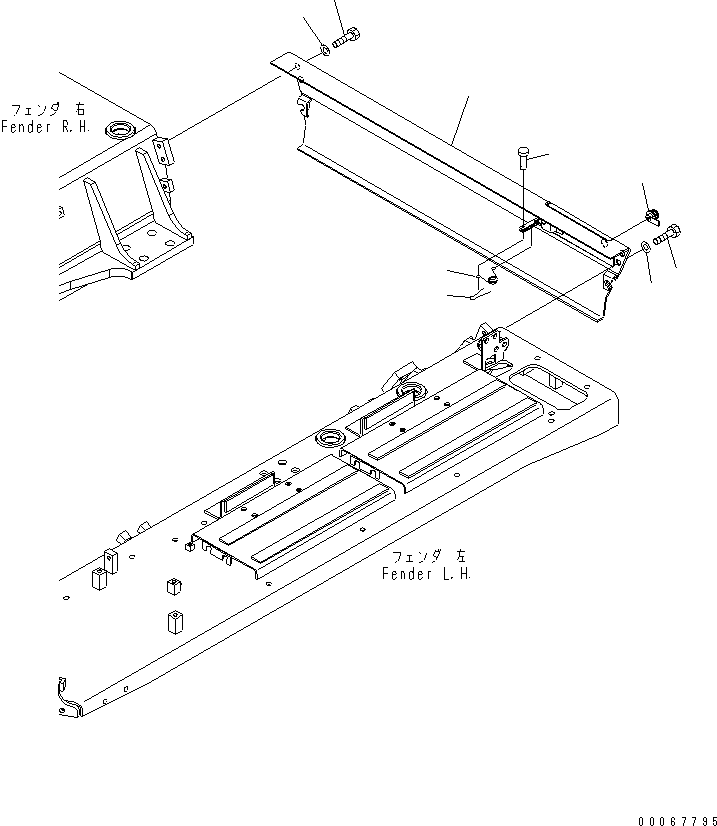 フェンダ 右
Fender R.H.

フェンダ 左
Fender L.H.

00067795