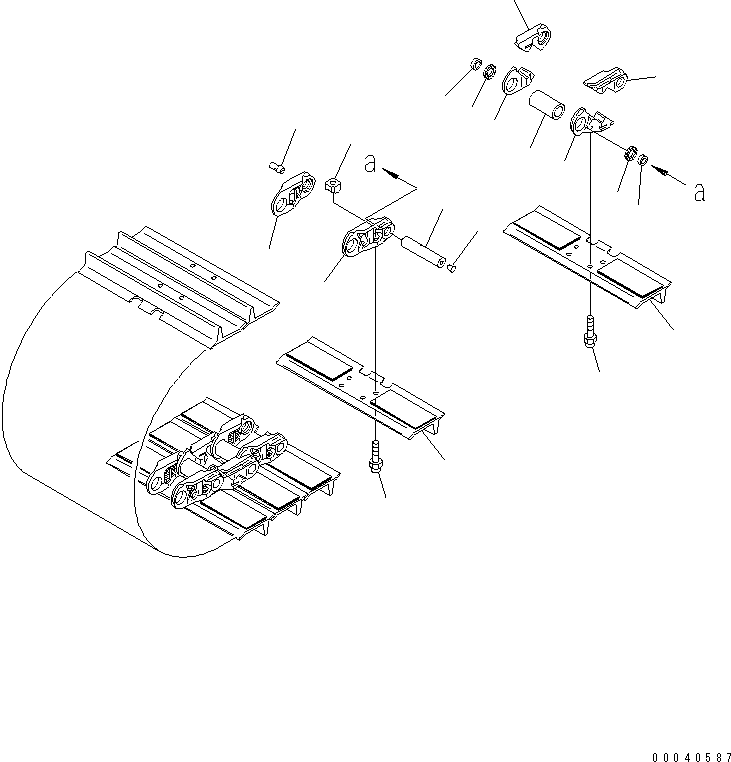 a

a

00040587