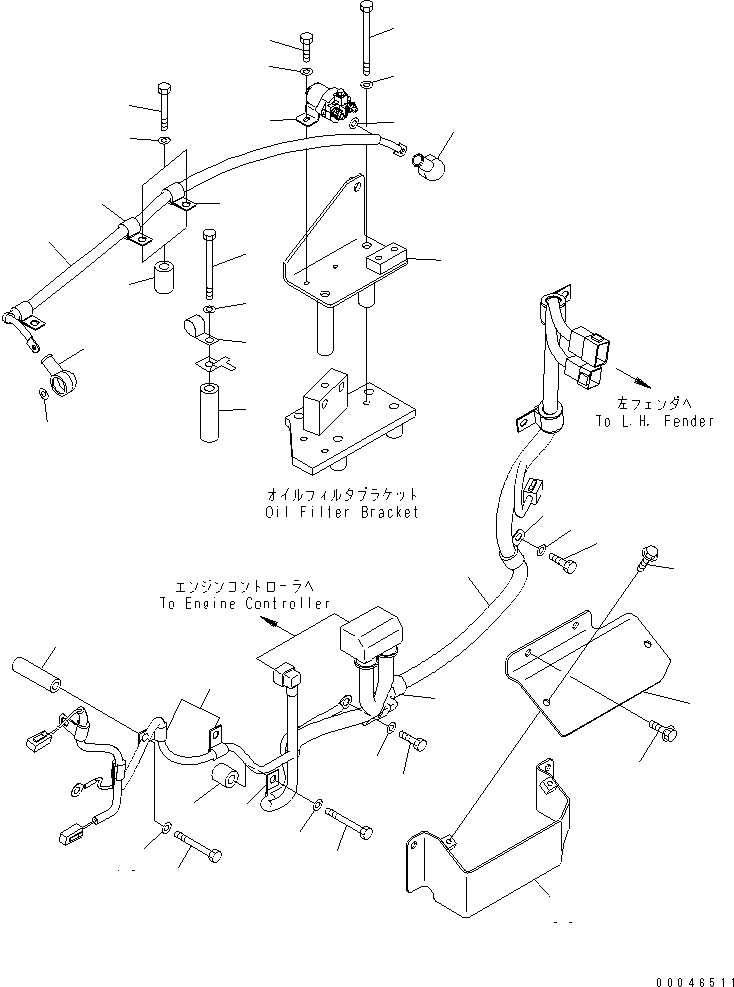 左フェンダへ
To L.H. Fender

オイルフィルタブラケット
Oil Filler Bracket

エンジンコントローラへ
To Engine Controller

00046511