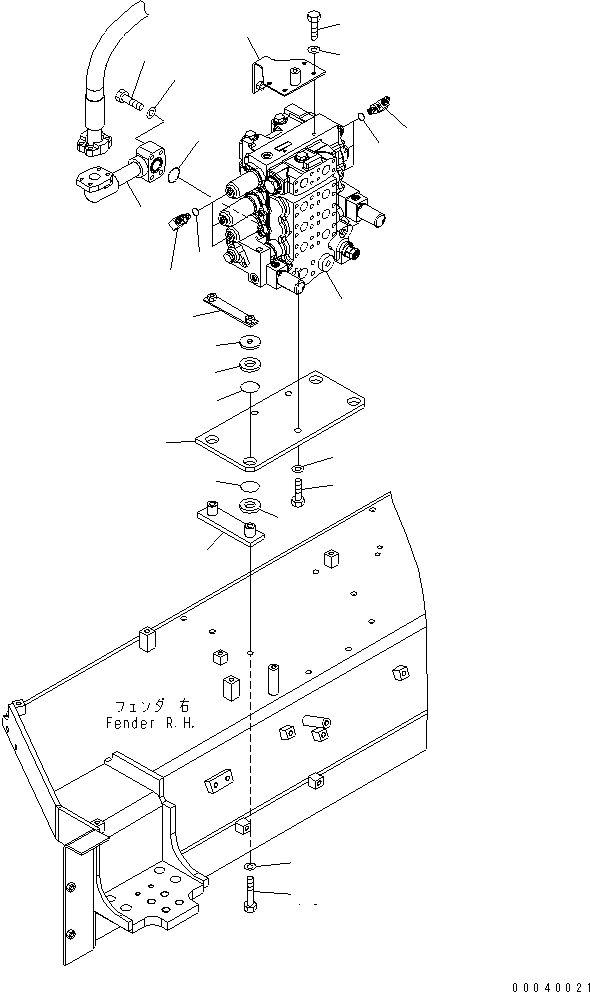 フェンダ 右
Fender R.H.

00040021