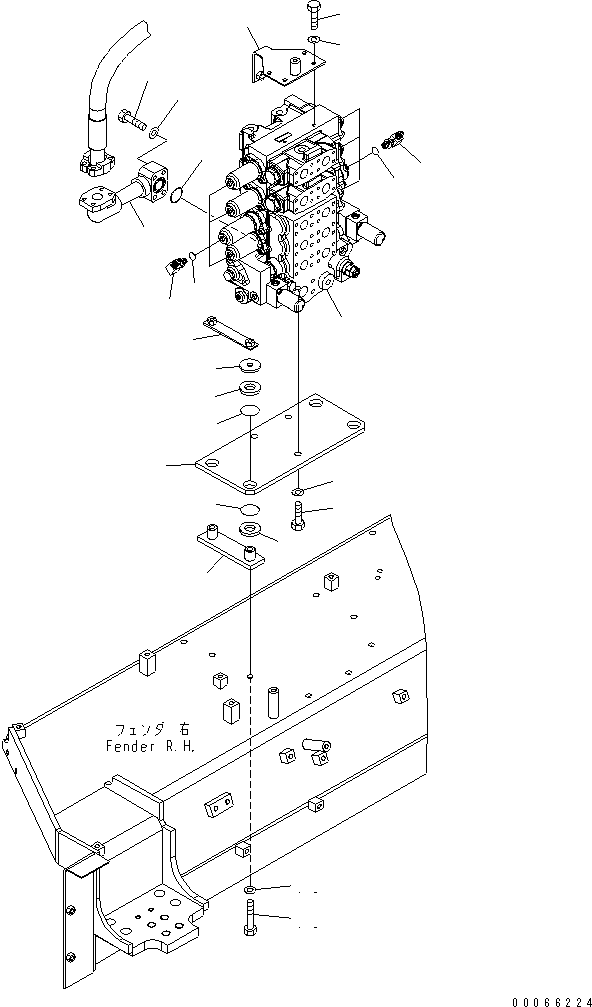 フェンダ 右
Fender R.H.

00066224