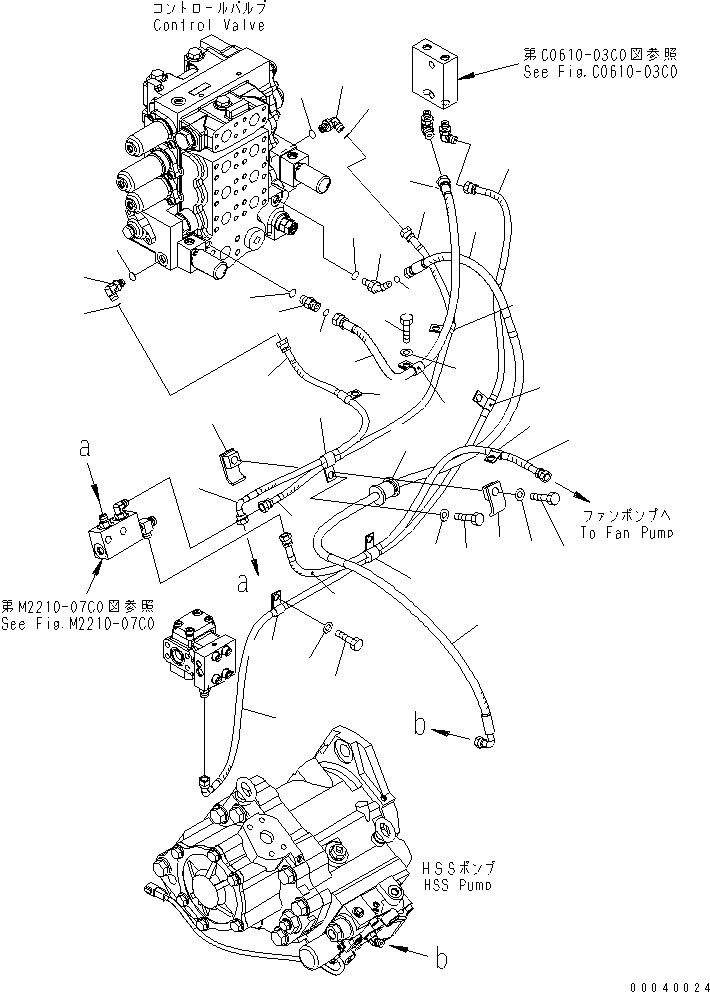 コントロールバルブ
Control Valve

第C0610-03C0図参照
See Fig.C0610-03C0

a

ファンポンプへ
To Fan Pump

a

第M2210-07C0図参照
See Fig.M2210-07C0

b

HSSポンプ
HSS Pump

b

00040024