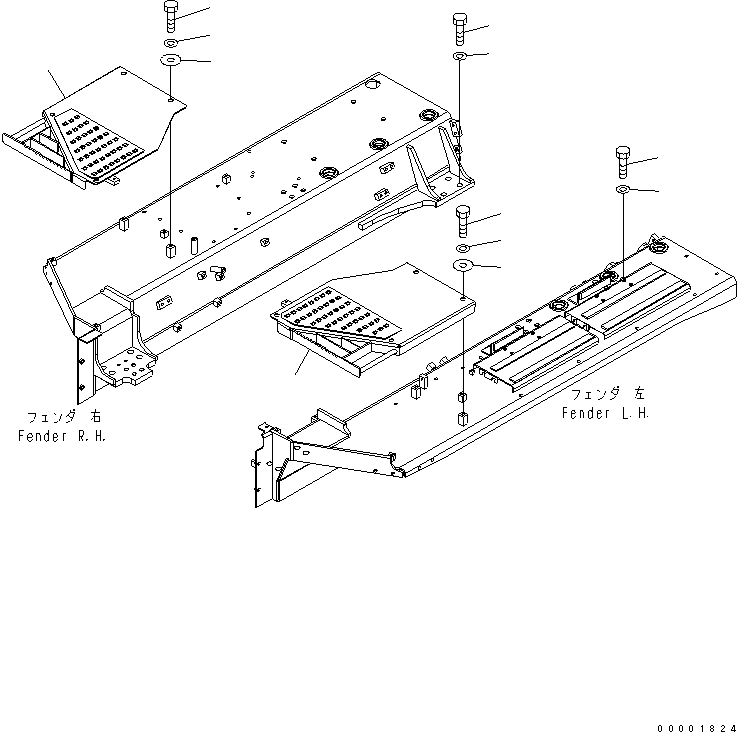 フェンダ 右
Fender R.H.

フェンダ 左
Fender L.H.

00001824