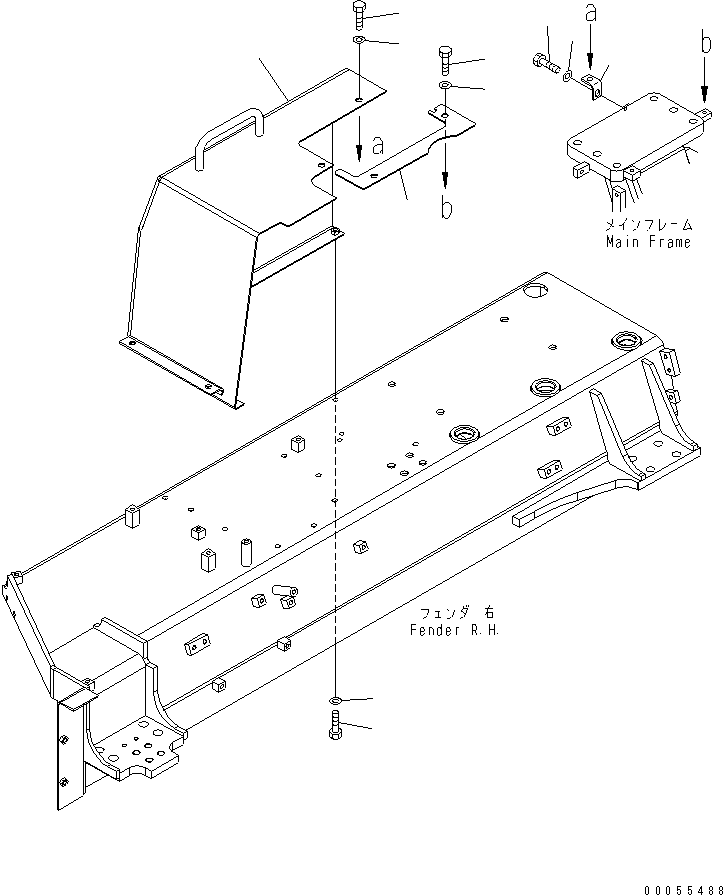 a
b
a
b
メインフレーム
Main Frame
フェンダ 右
Fender R.H.
00055488