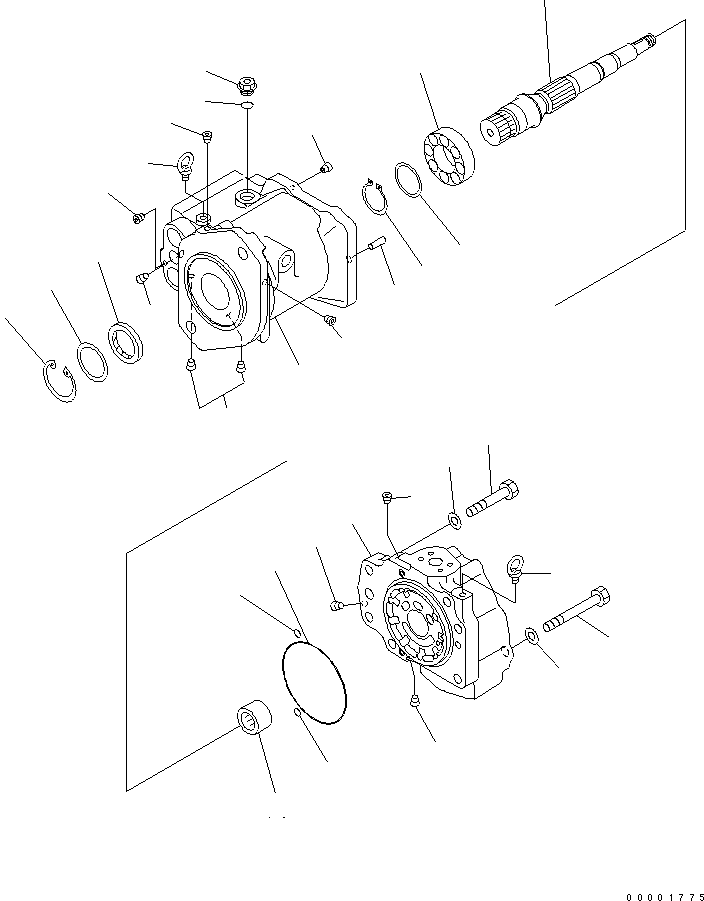 00001775