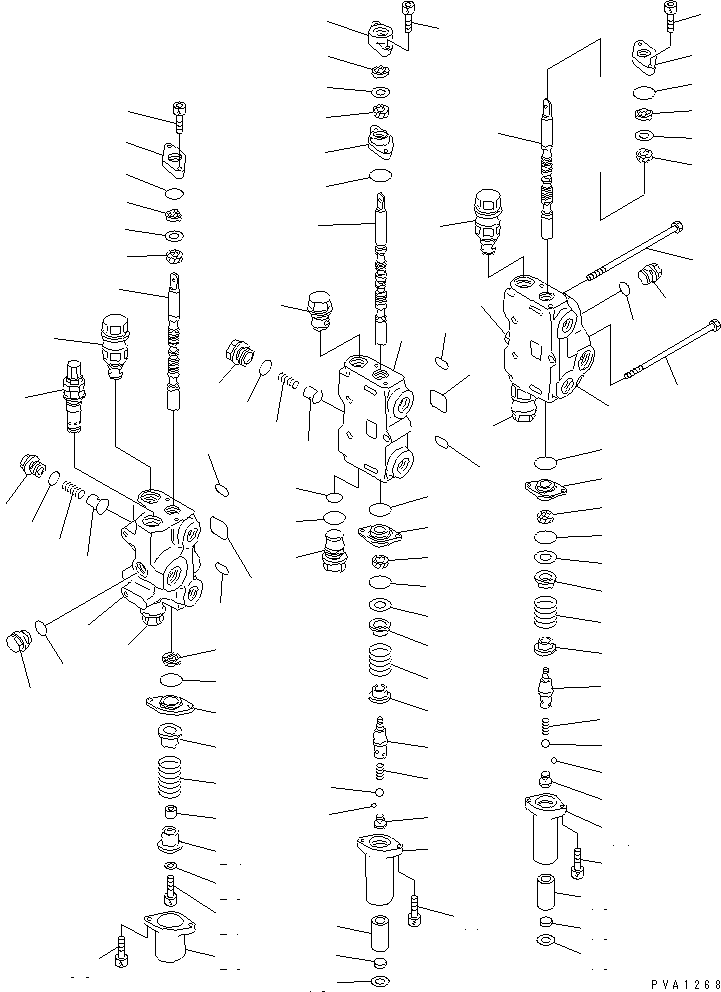 PVA1268