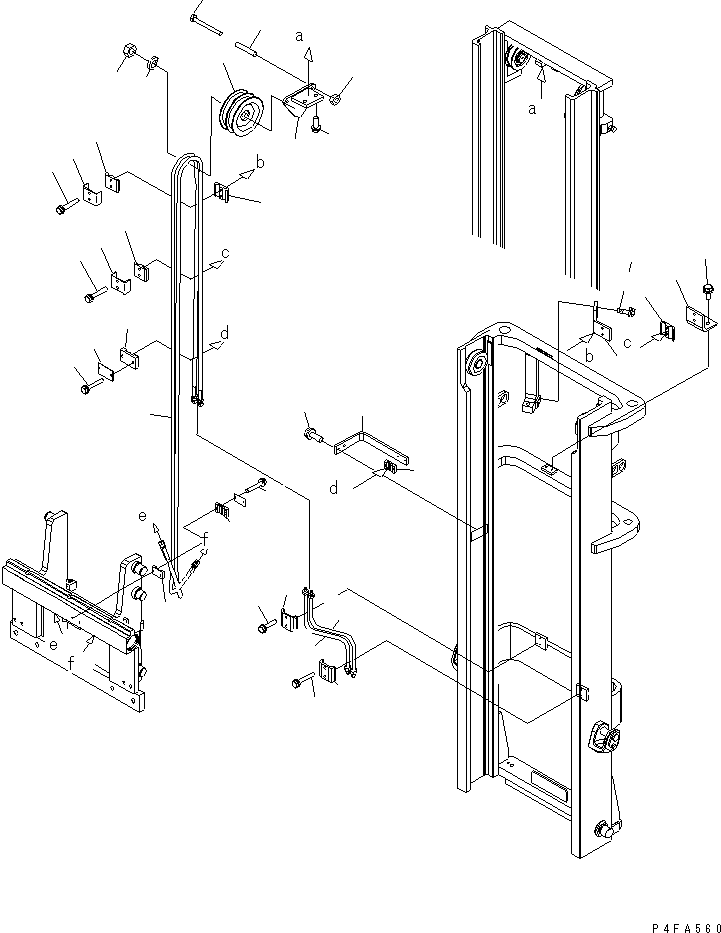 a
a
b
c
d
b
c
d
e
f
e
f
P4FA560