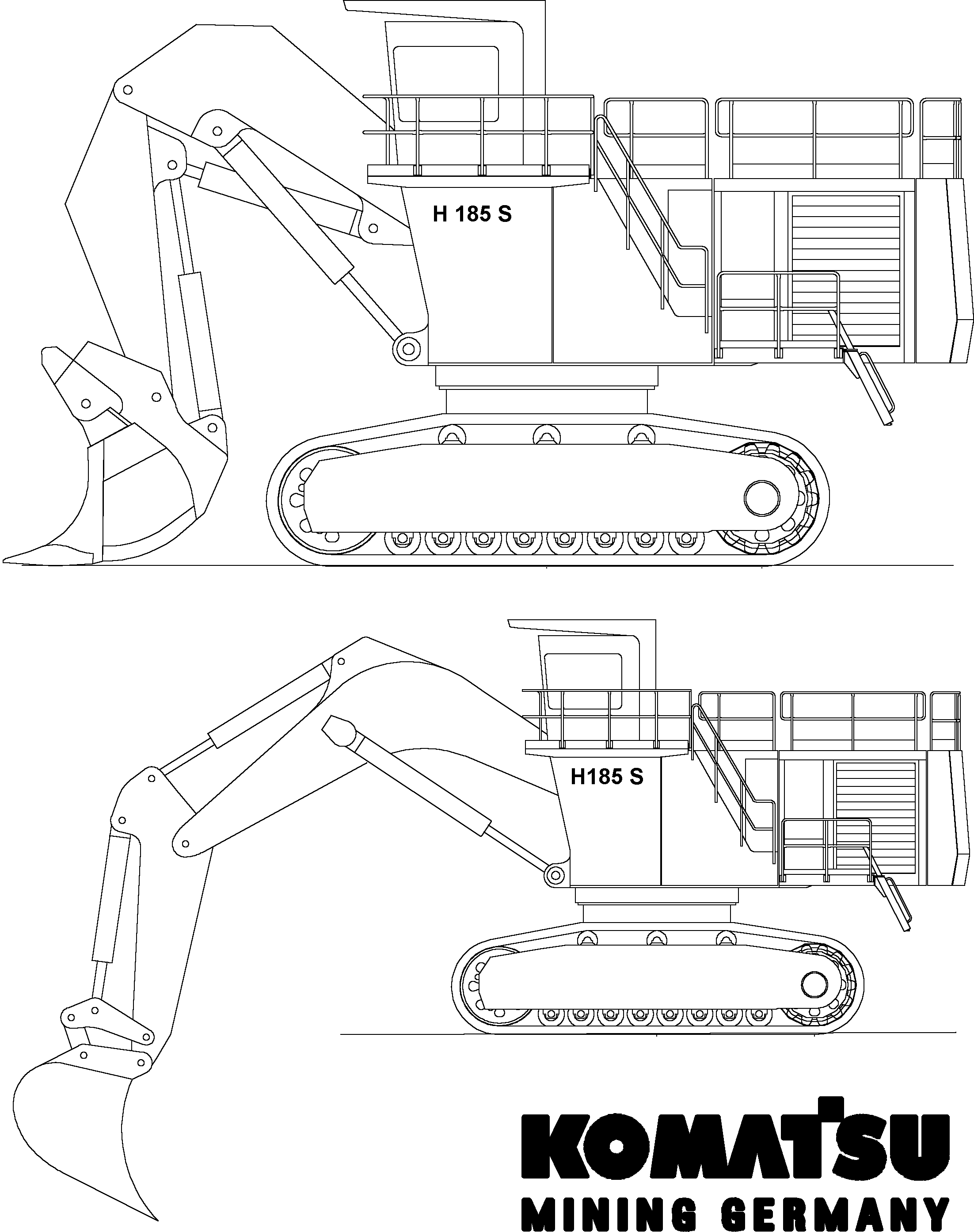 H 185 S

H185 S

KOMATSU
MINING GERMANY