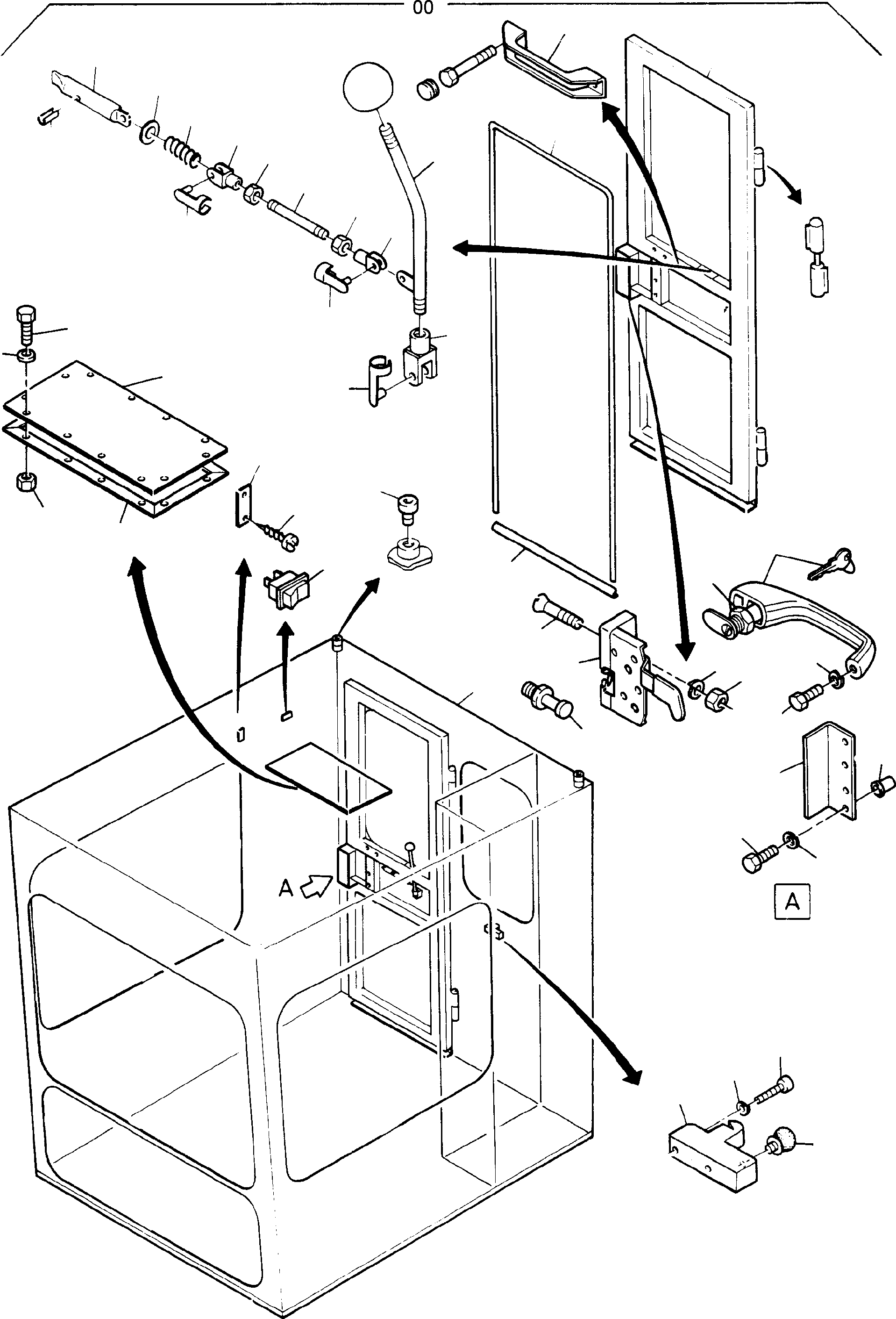 00

A

A