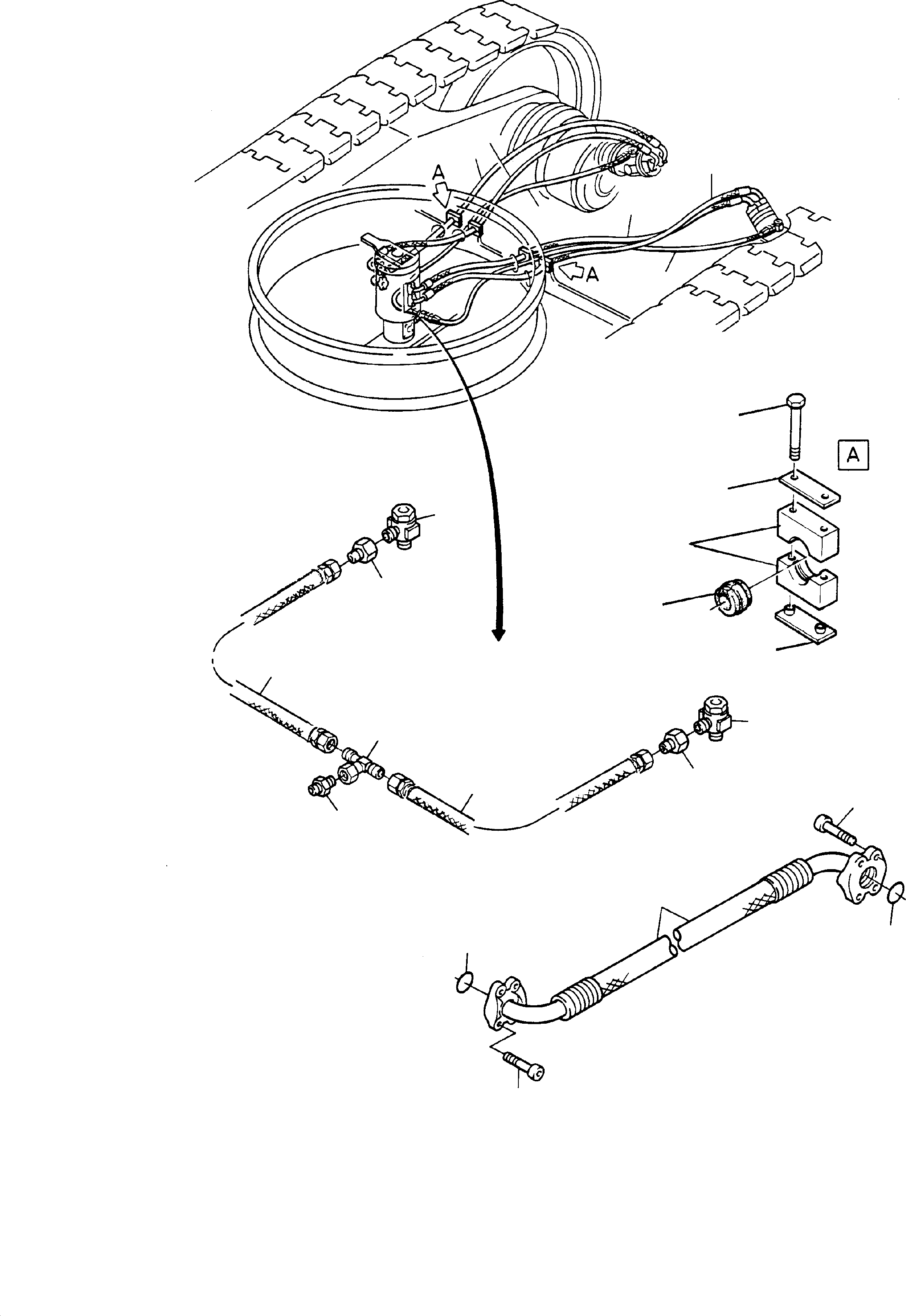 A
A
A