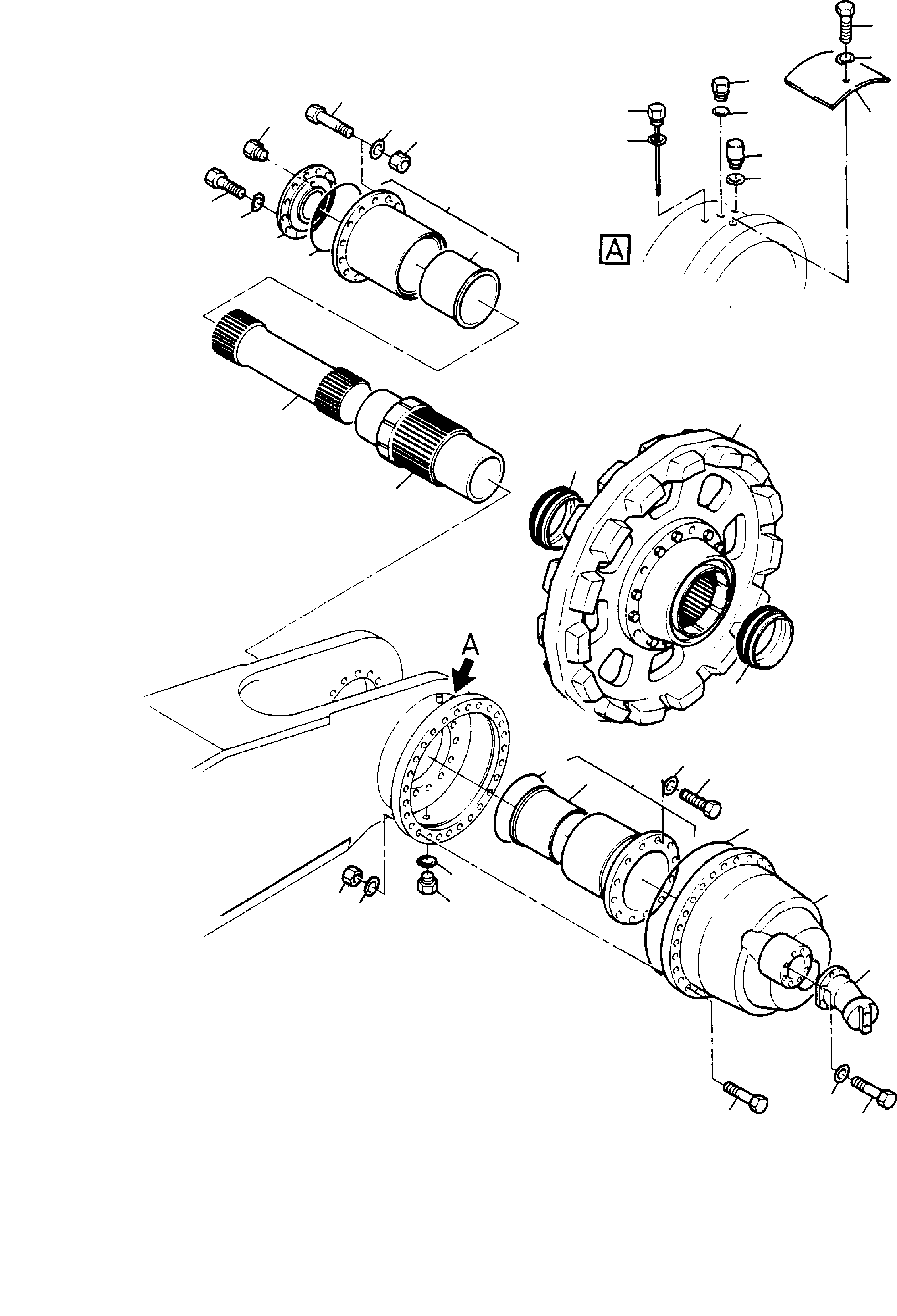 A

A