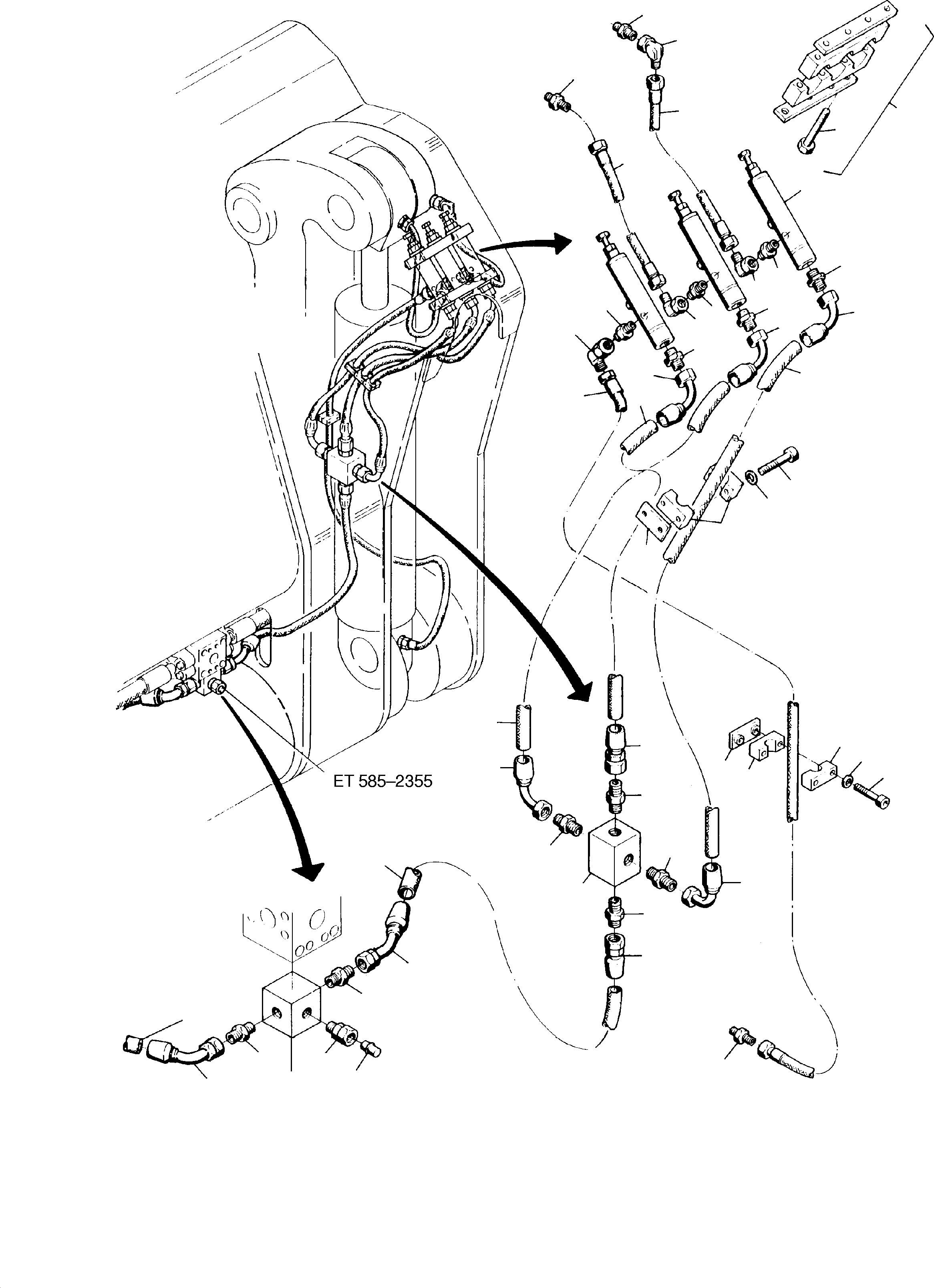 ET 585–2355