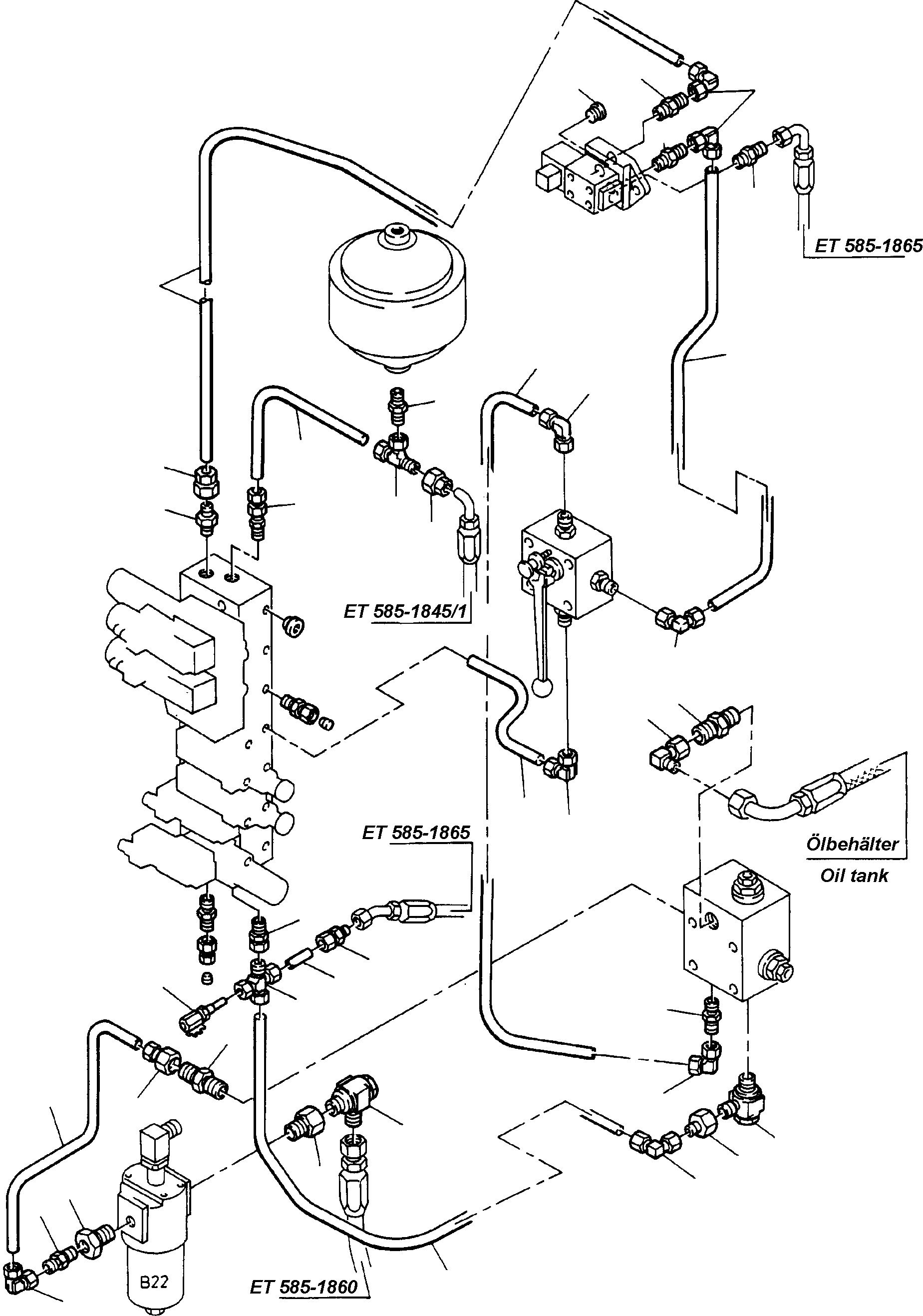 ET 585-1865

ET 585-1845/1

ET 585-1865

Ölbehälter
Oil tank

B22

ET 585-1860